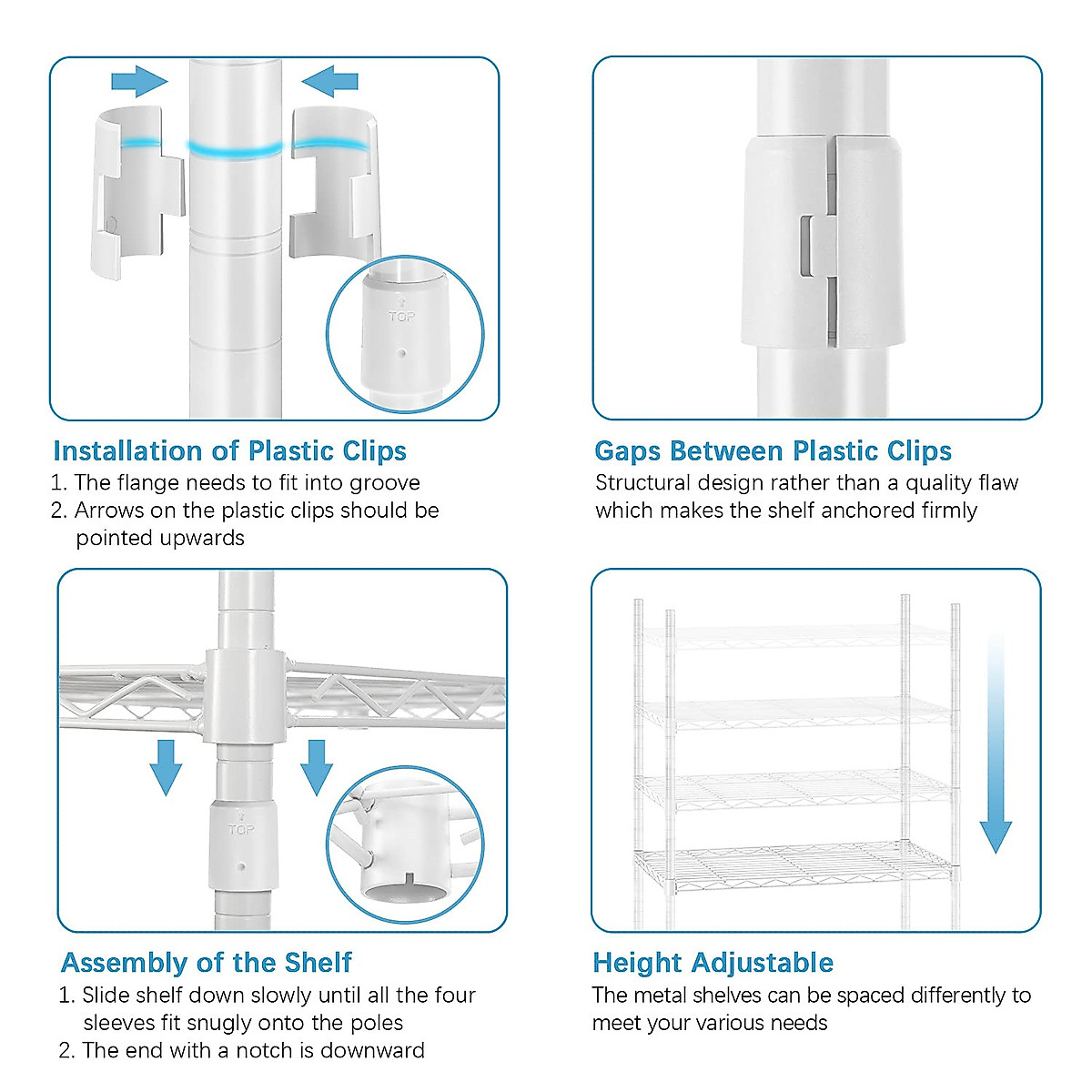 TOP

Installation of Plastic Clips
1. The flange needs to fit into groove
2. Arrows on the plastic clips should be pointed upwards

Gaps Between Plastic Clips
Structural design rather than a quality flaw which makes the shelf anchored firmly

TOP

Assembly of the Shelf
1. Slide shelf down slowly until all the four sleeves fit snugly onto the poles
2. The end with a notch is downward

Height Adjustable
The metal shelves can be spaced differently to meet your various needs