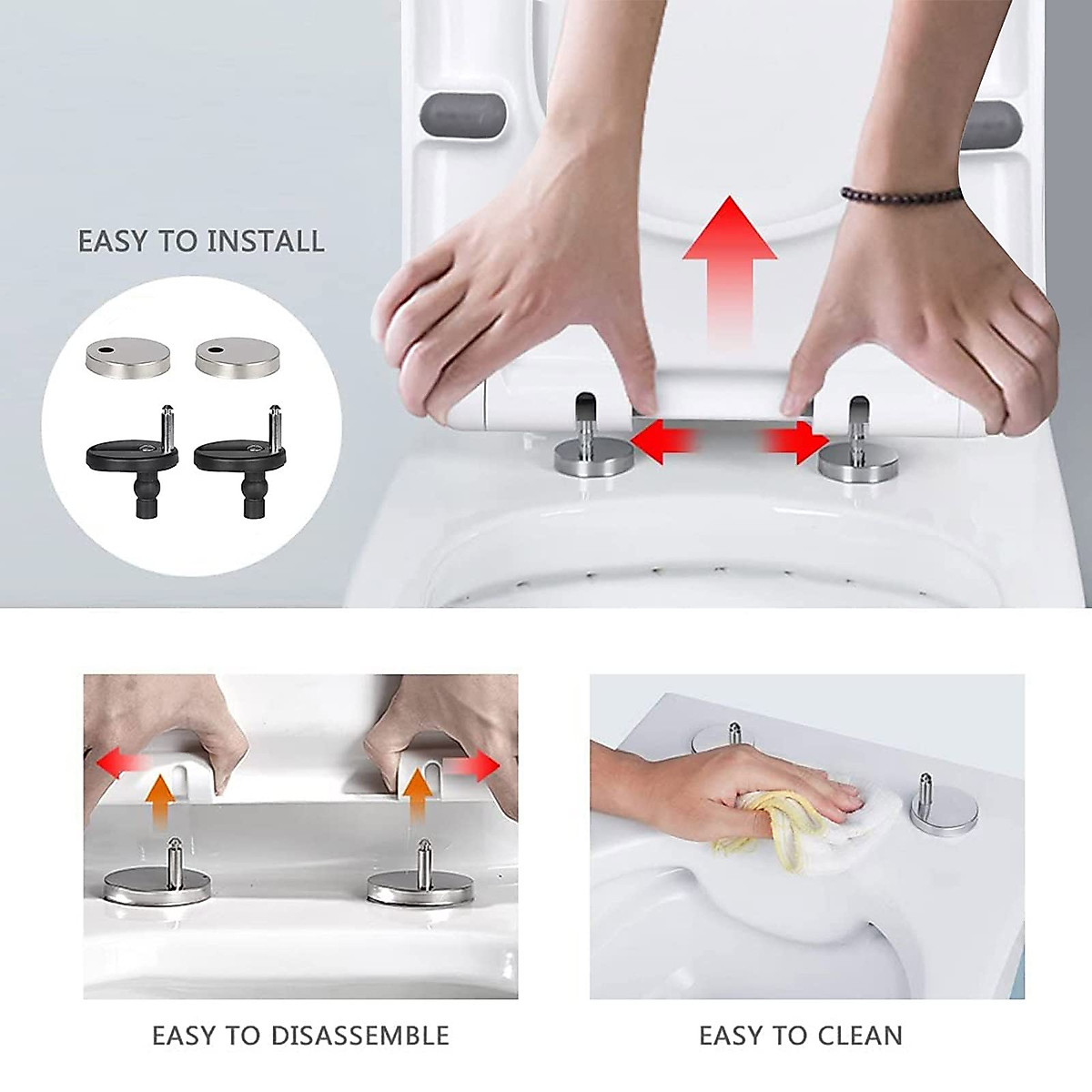 EASY TO INSTALL

EASY TO DISASSEMBLE

EASY TO CLEAN