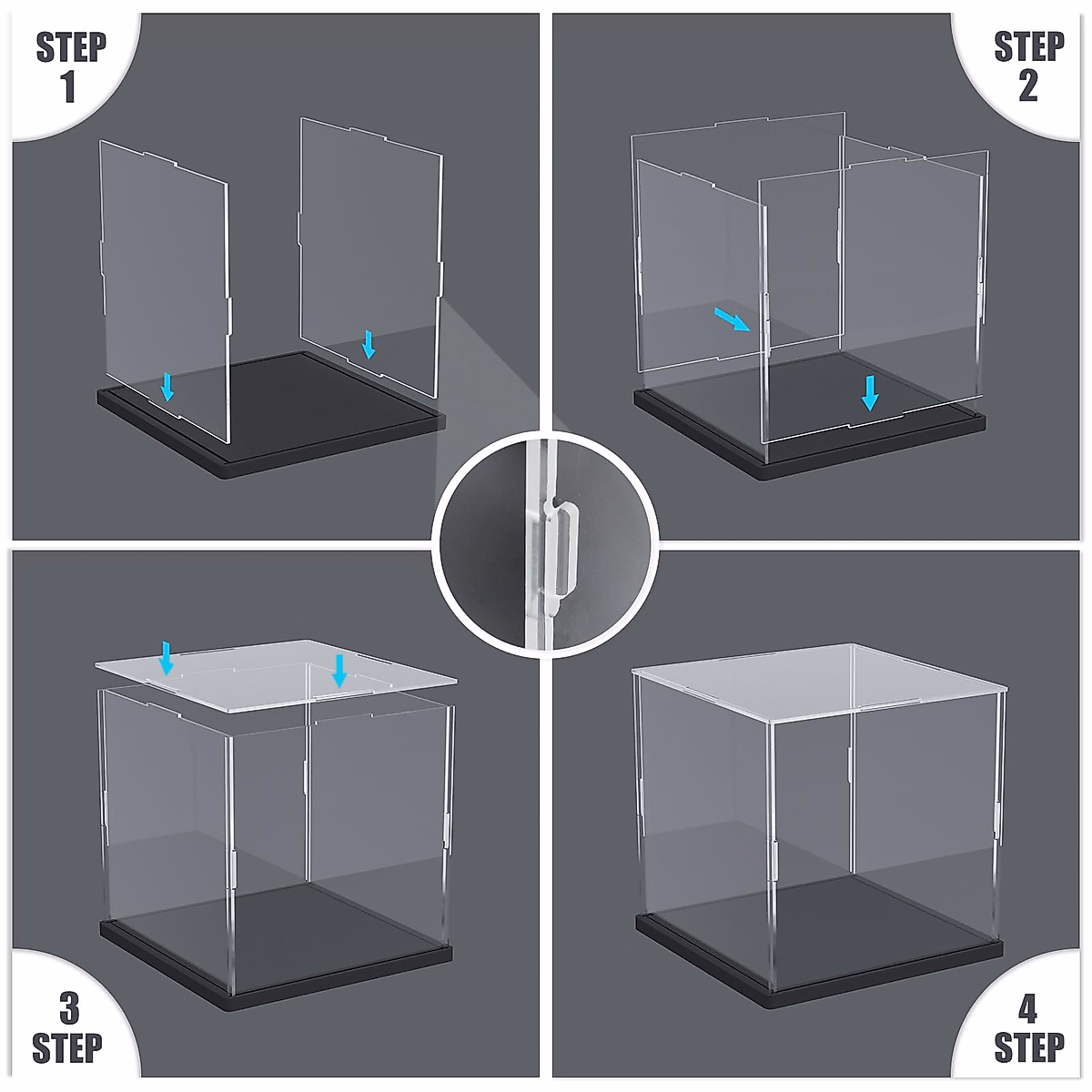 STEP 1

STEP 2

3 STEP

4 STEP