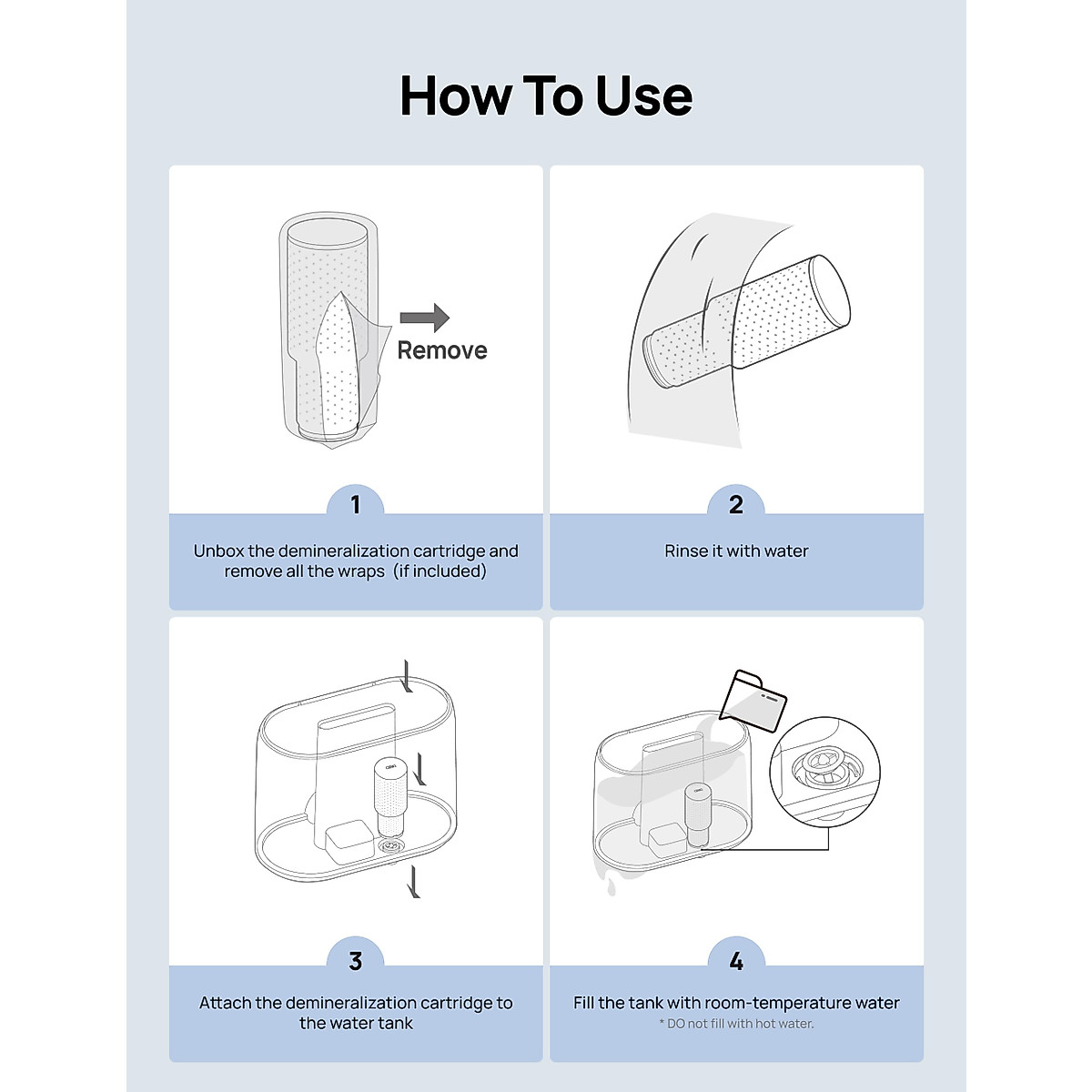 How To Use

Remove

1

Unbox the demineralization cartridge and remove all the wraps (if included)

2

Rinse it with water

3

Attach the demineralization cartridge to the water tank

4

Fill the tank with room-temperature water

* DO not fill with hot water.