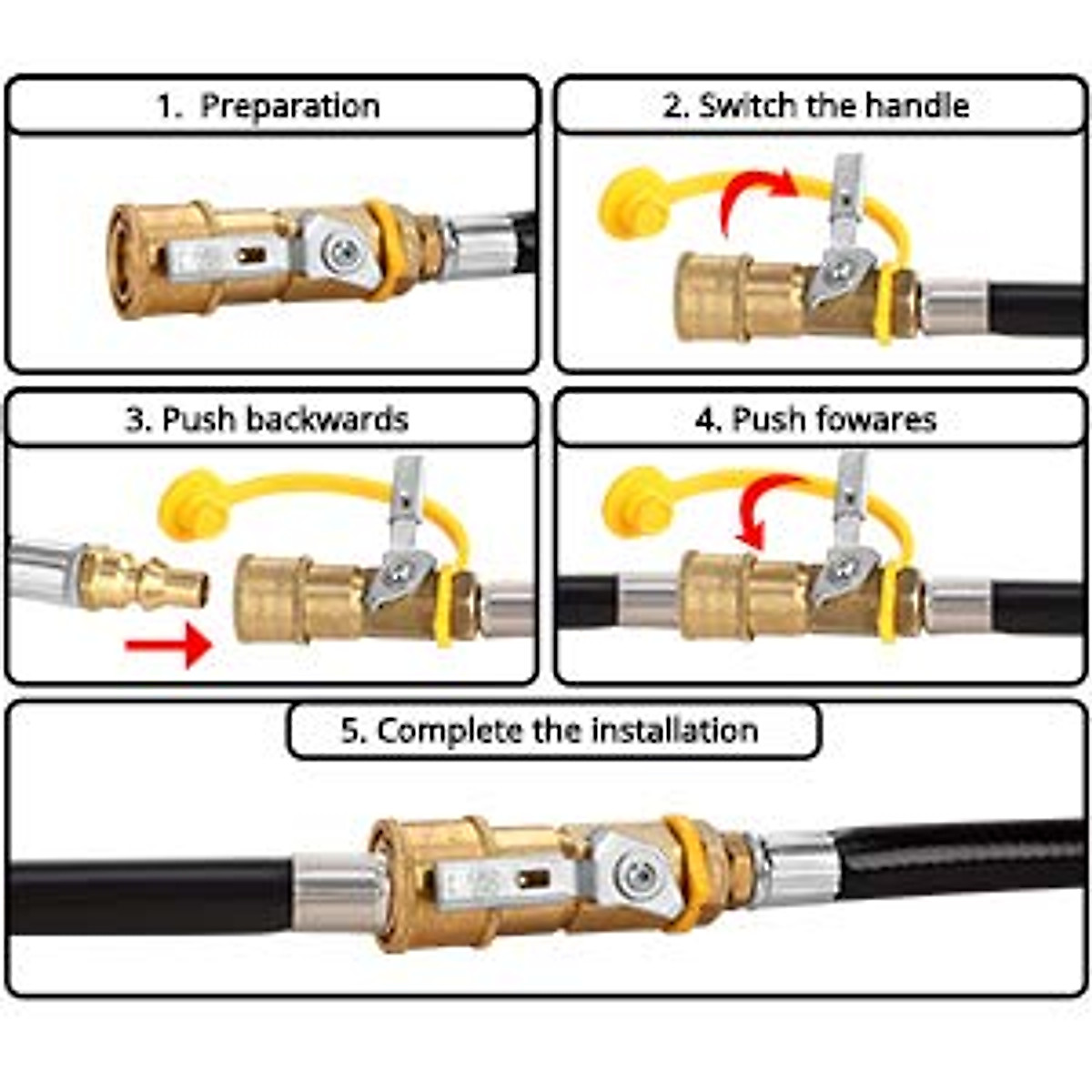 1. Preparation

2. Switch the handle

3. Push backwards

4. Push fowares

5. Complete the installation