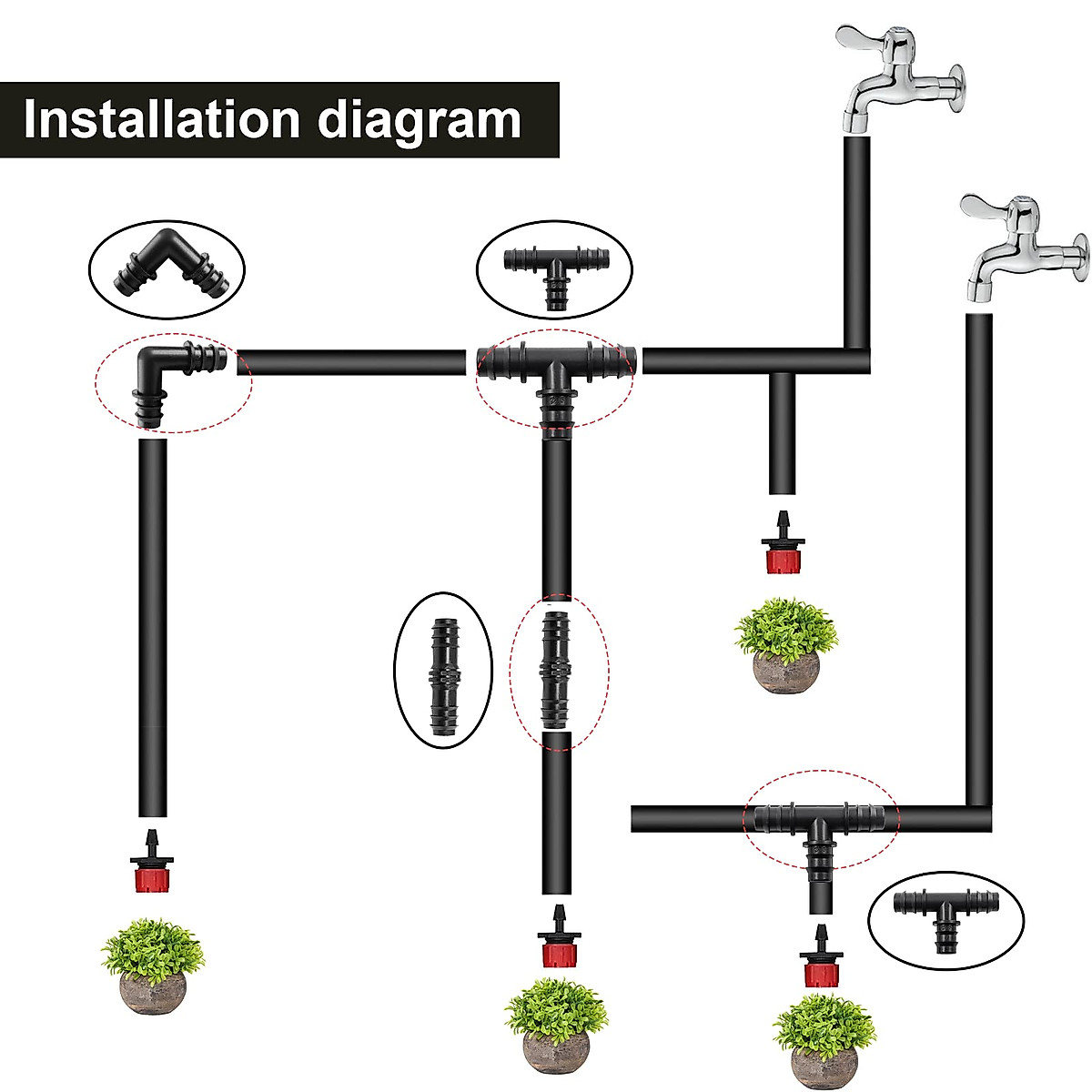 Installation diagram