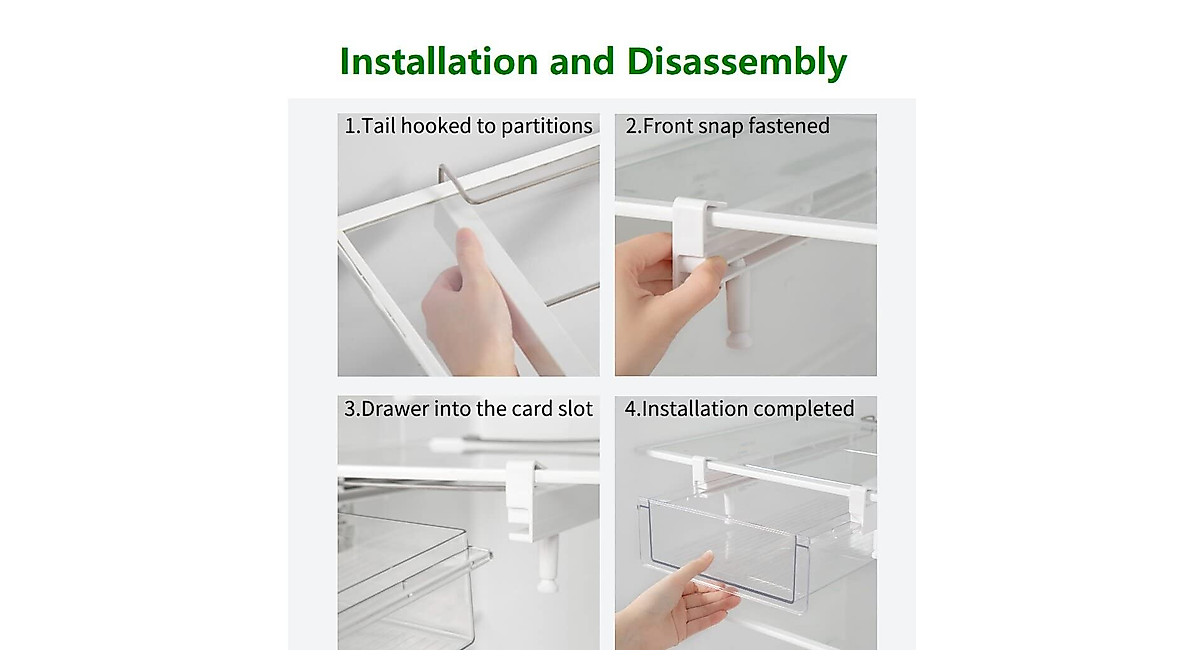 Installation and Disassembly

1.Tail hooked to partitions

2.Front snap fastened

3.Drawer into the card slot

4.Installation completed