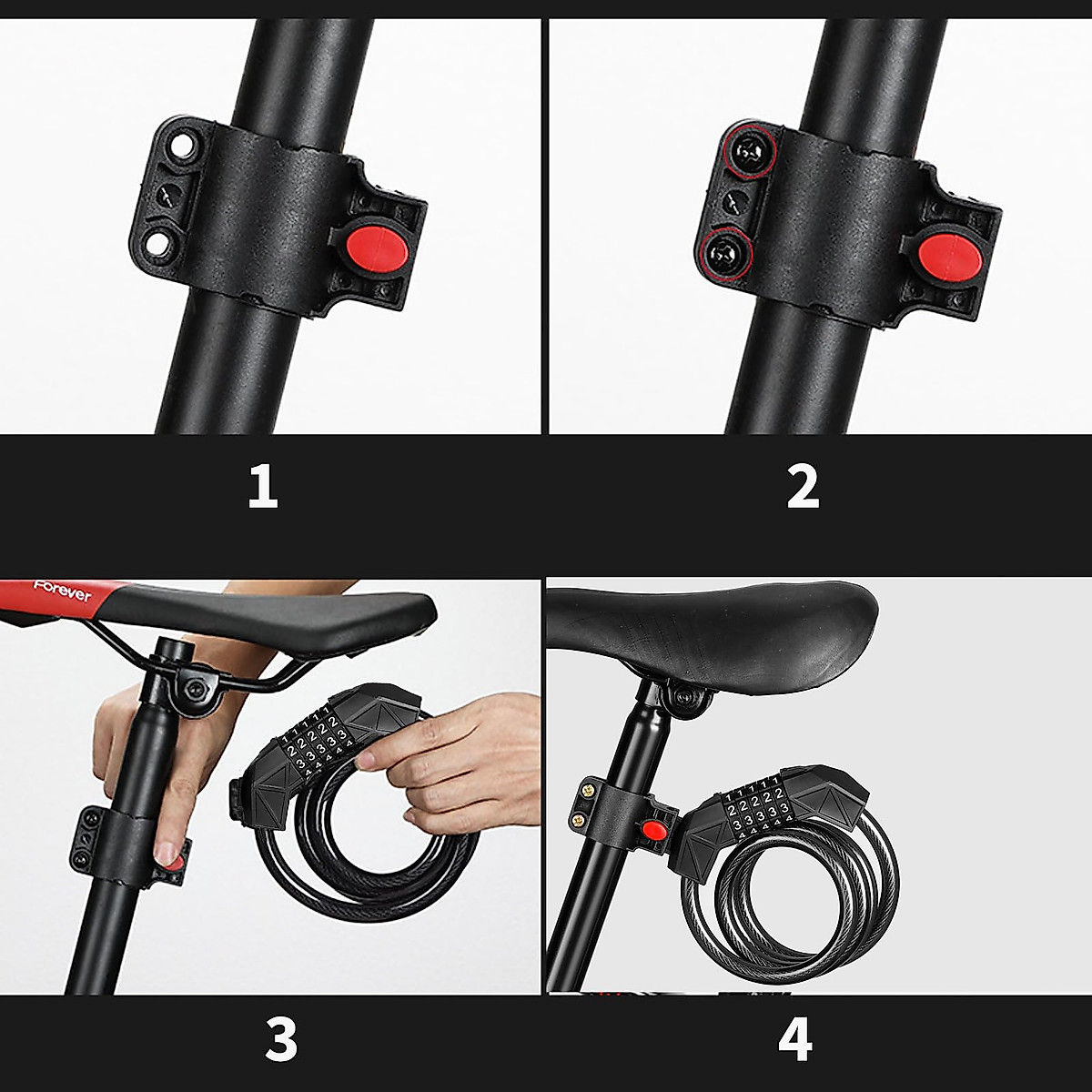 1

2

Forever

3

4