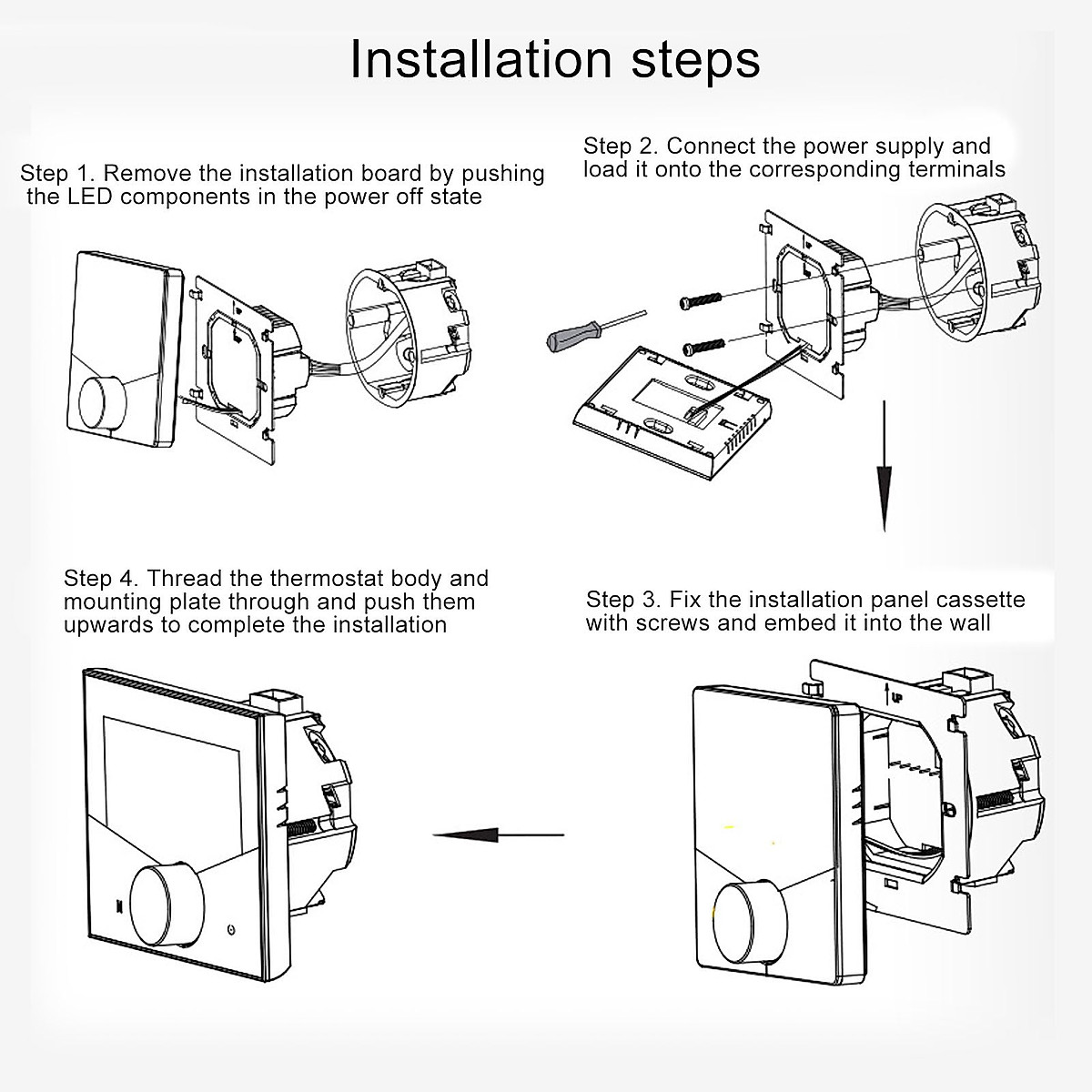 Installation steps

Step 1. Remove the installation board by pushing the LED components in the power off state

Step 2. Connect the power supply and load it onto the corresponding terminals

Step 4. Thread the thermostat body and mounting plate through and push them upwards to complete the installation

Step 3. Fix the installation panel cassette with screws and embed it into the wall

UP