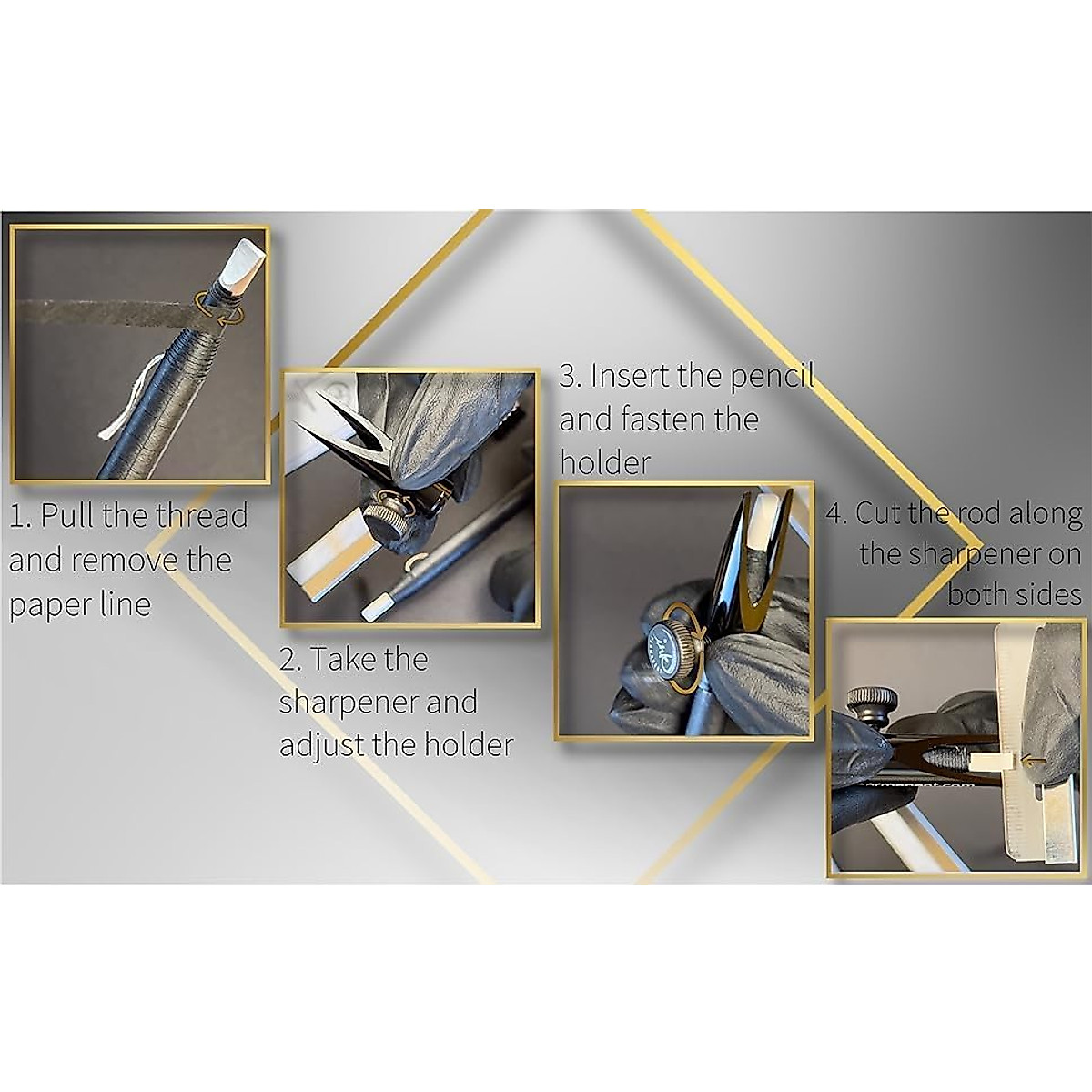 1. Pull the thread and remove the paper line

2. Take the sharpener and adjust the holder

3. Insert the pencil and fasten the holder

4. Cut the rod along the sharpener on both sides