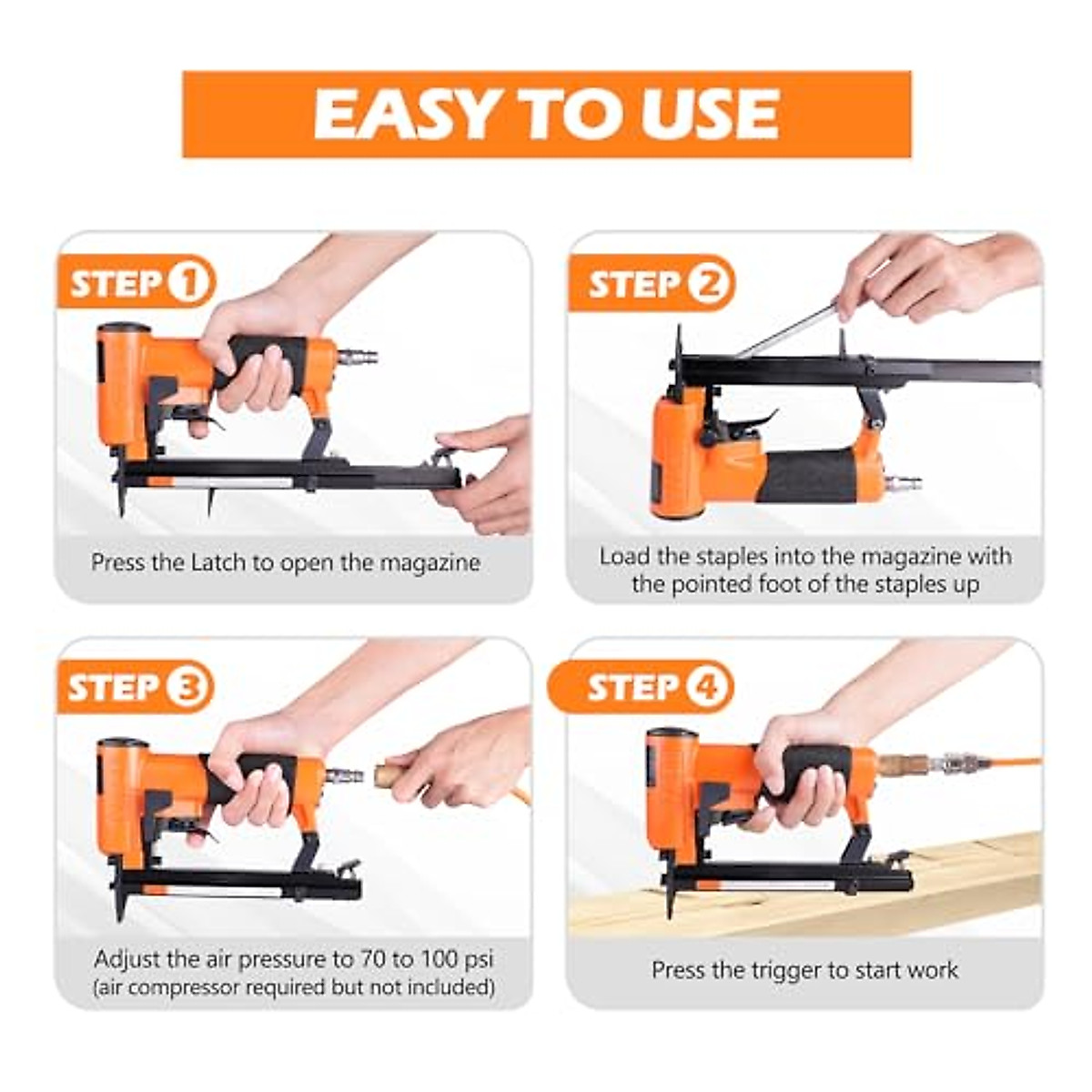 EASY TO USE

STEP 1

Press the Latch to open the magazine

STEP 2

Load the staples into the magazine with the pointed foot of the staples up

STEP 3

Adjust the air pressure to 70 to 100 psi (air compressor required but not included)

STEP 4

Press the trigger to start work