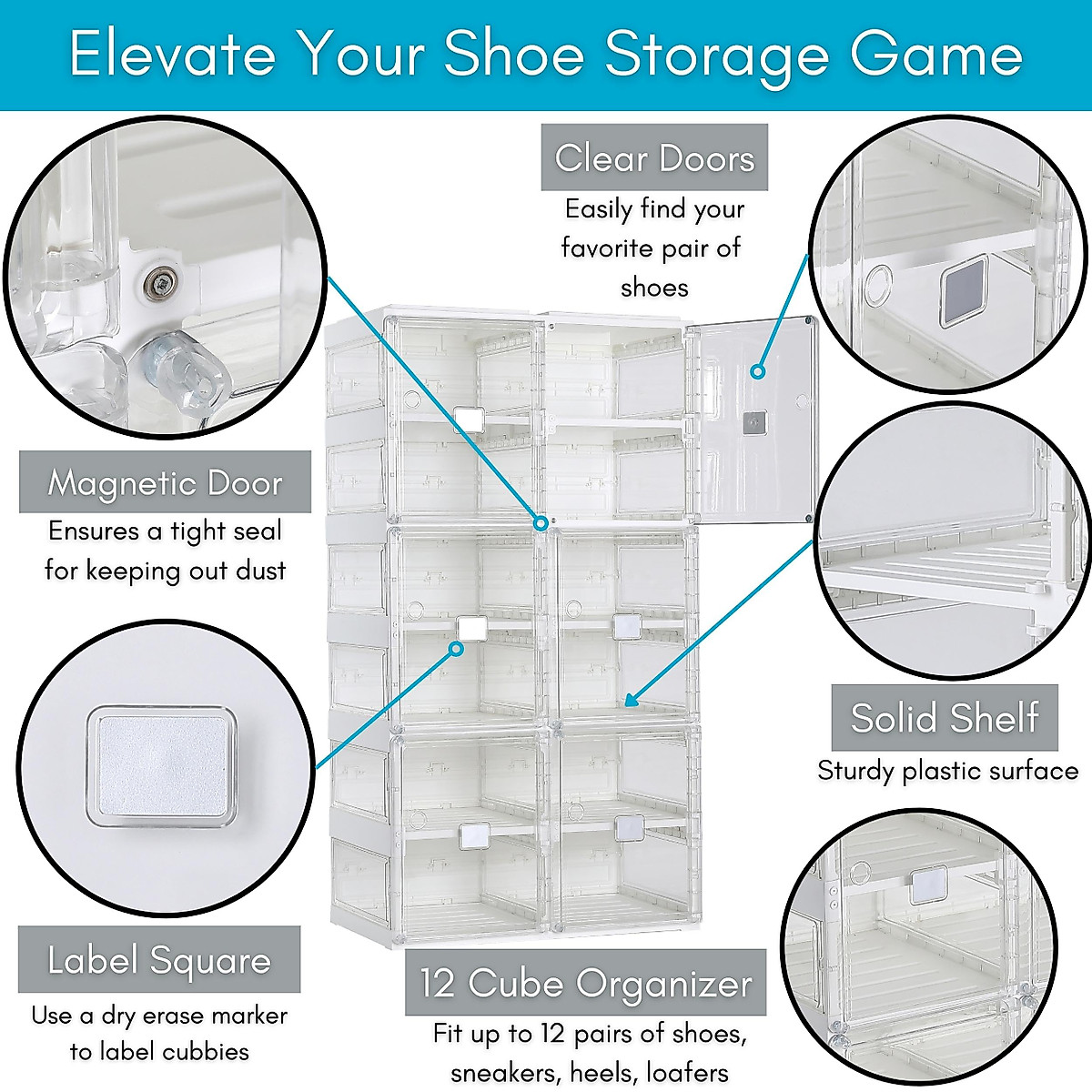 Elevate Your Shoe Storage Game

Clear Doors
Easily find your favorite pair of shoes

Magnetic Door
Ensures a tight seal for keeping out dust

Solid Shelf
Sturdy plastic surface

Label Square
Use a dry erase marker to label cubbies

12 Cube Organizer
Fit up to 12 pairs of shoes, sneakers, heels, loafers