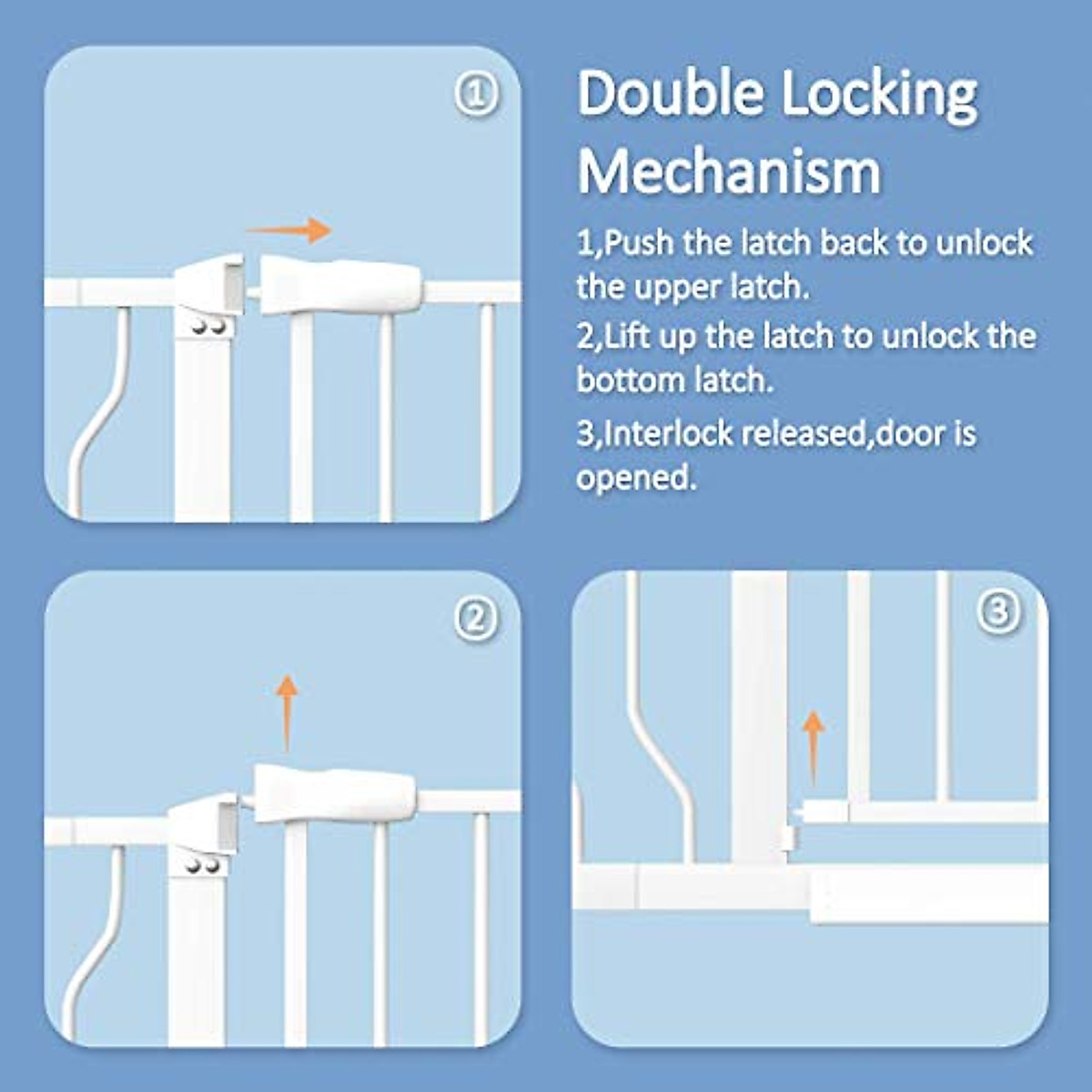 ①

Double Locking Mechanism

1,Push the latch back to unlock the upper latch.

2,Lift up the latch to unlock the bottom latch.

3,Interlock released,door is opened.

②

③