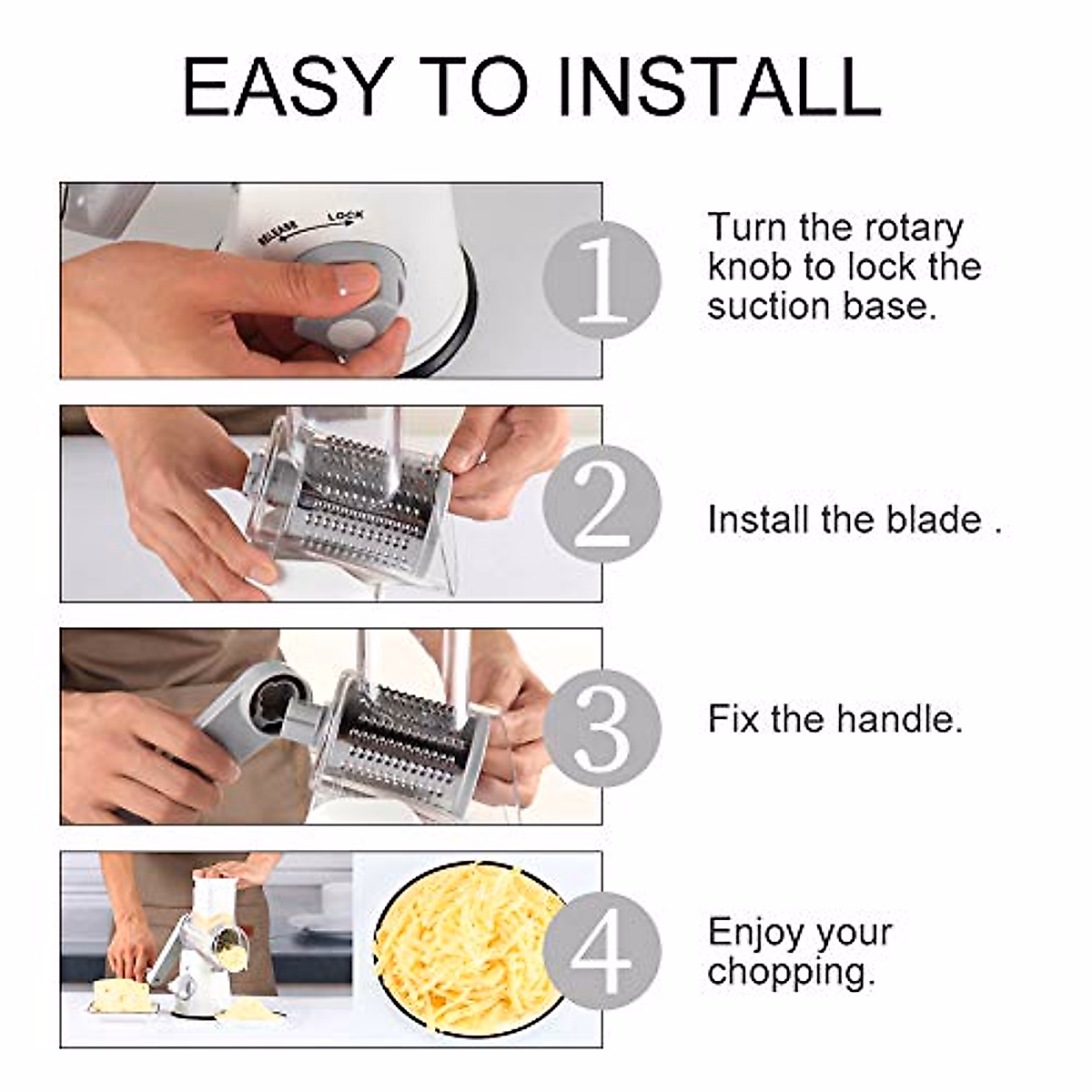 EASY TO INSTALL

RELEASE LOCK

1

Turn the rotary knob to lock the suction base.

2

Install the blade .

3

Fix the handle.

4

Enjoy your chopping.