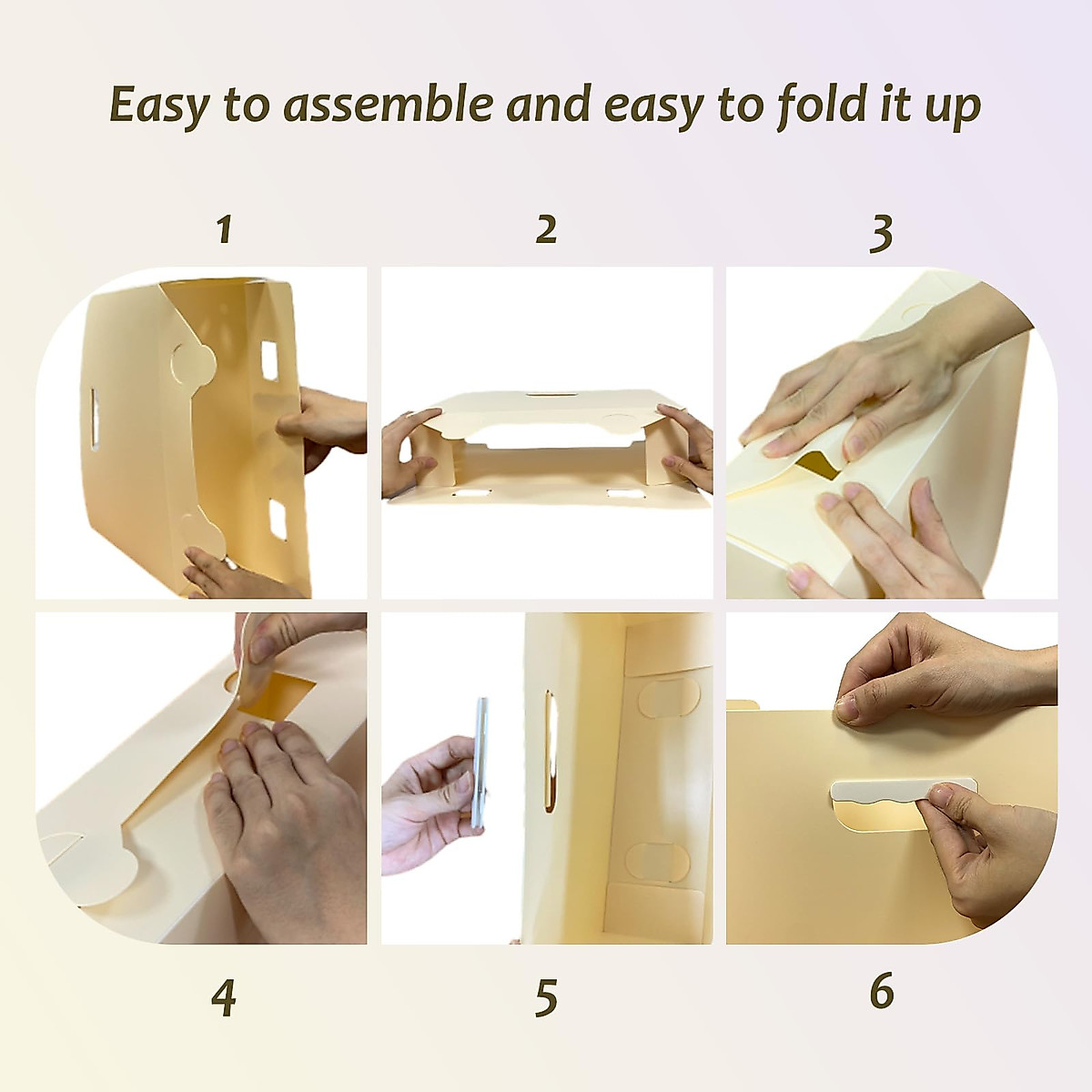 Easy to assemble and easy to fold it up

1

2

3

4

5

6