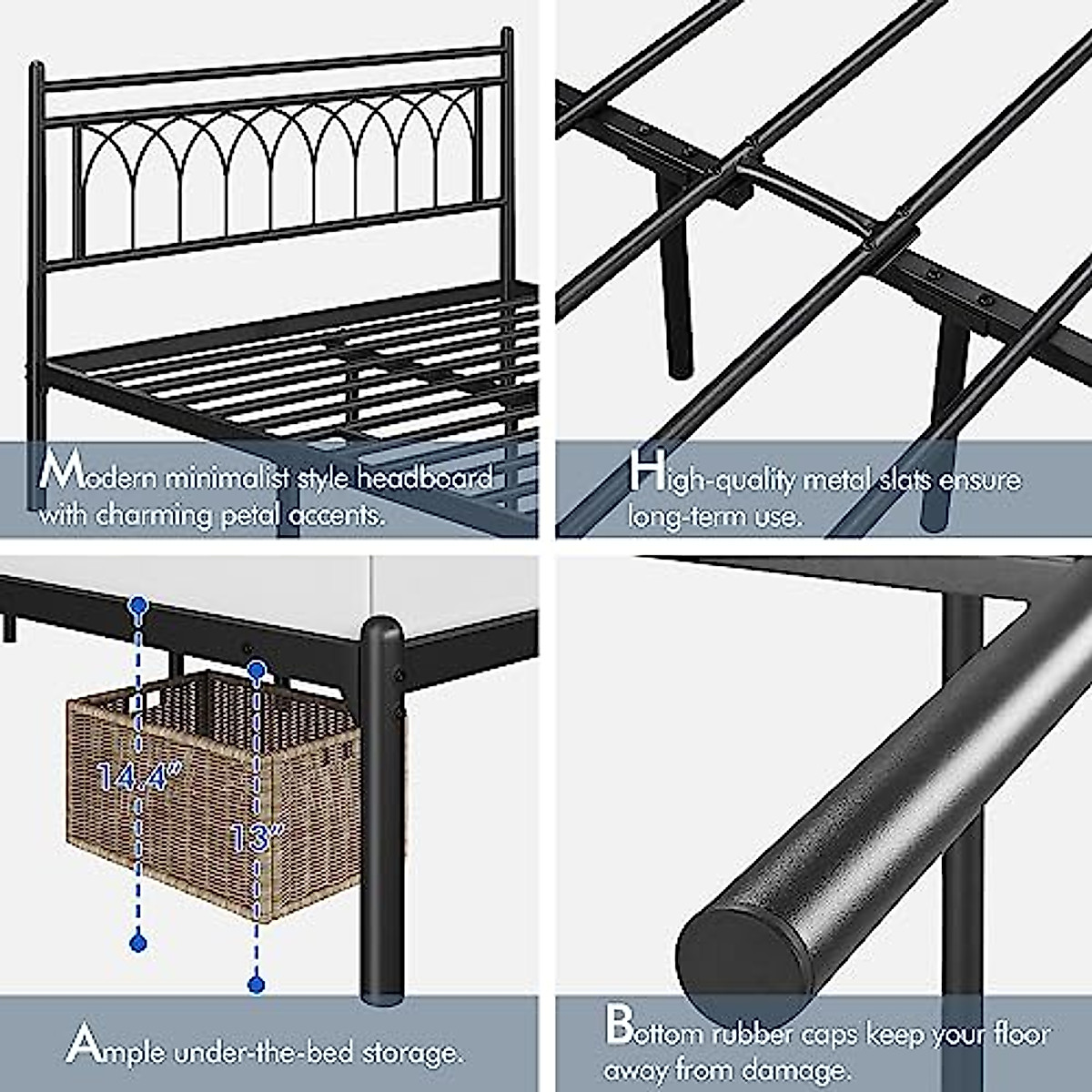 Modern minimalist style headboard with charming petal accents.

High-quality metal slats ensure long-term use.

14.4"

13"

Ample under-the-bed storage.

Bottom rubber caps keep your floor away from damage.