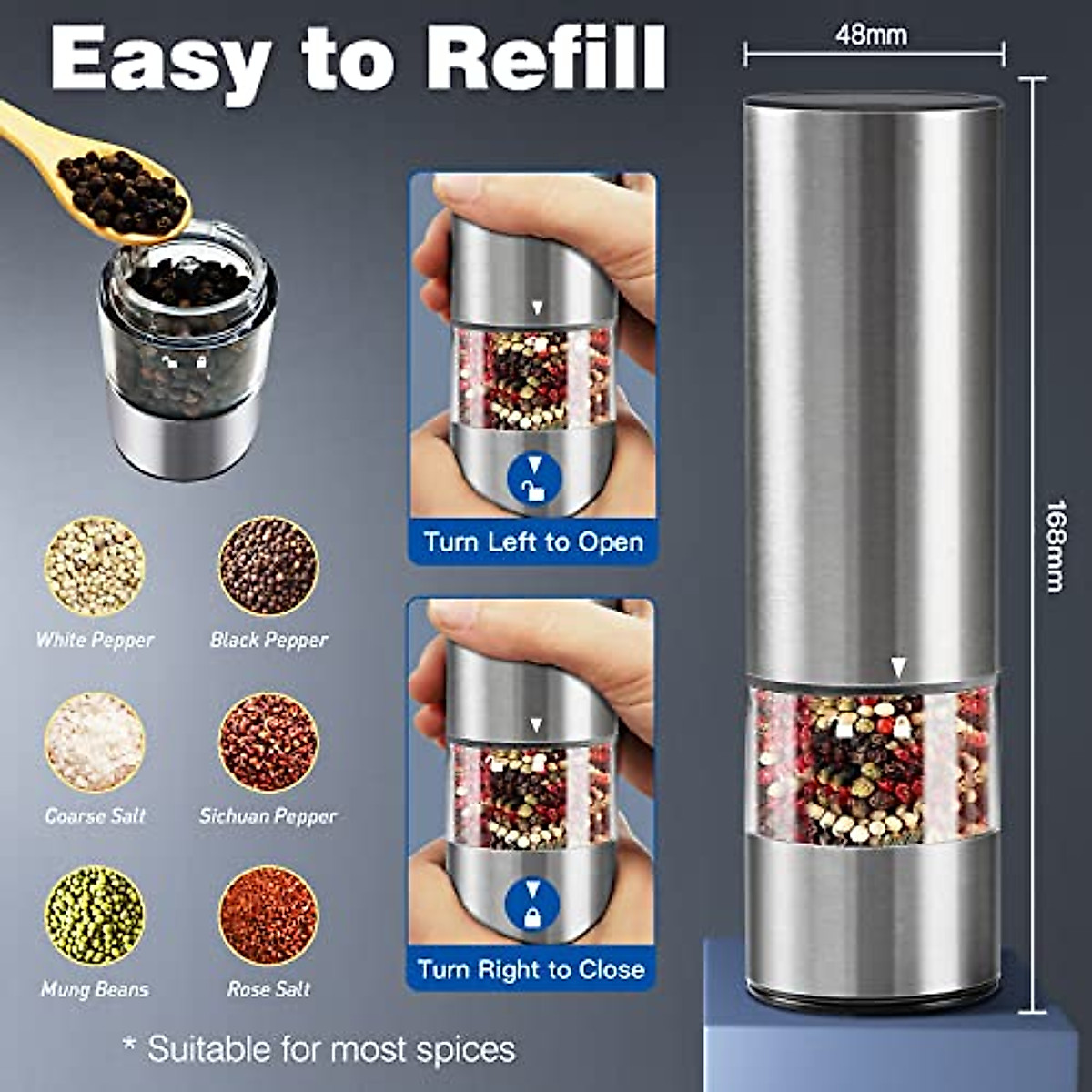 Easy to Refill

48mm

168mm

Turn Left to Open

Turn Right to Close

White Pepper

Black Pepper

Coarse Salt

Sichuan Pepper

Mung Beans

Rose Salt

* Suitable for most spices