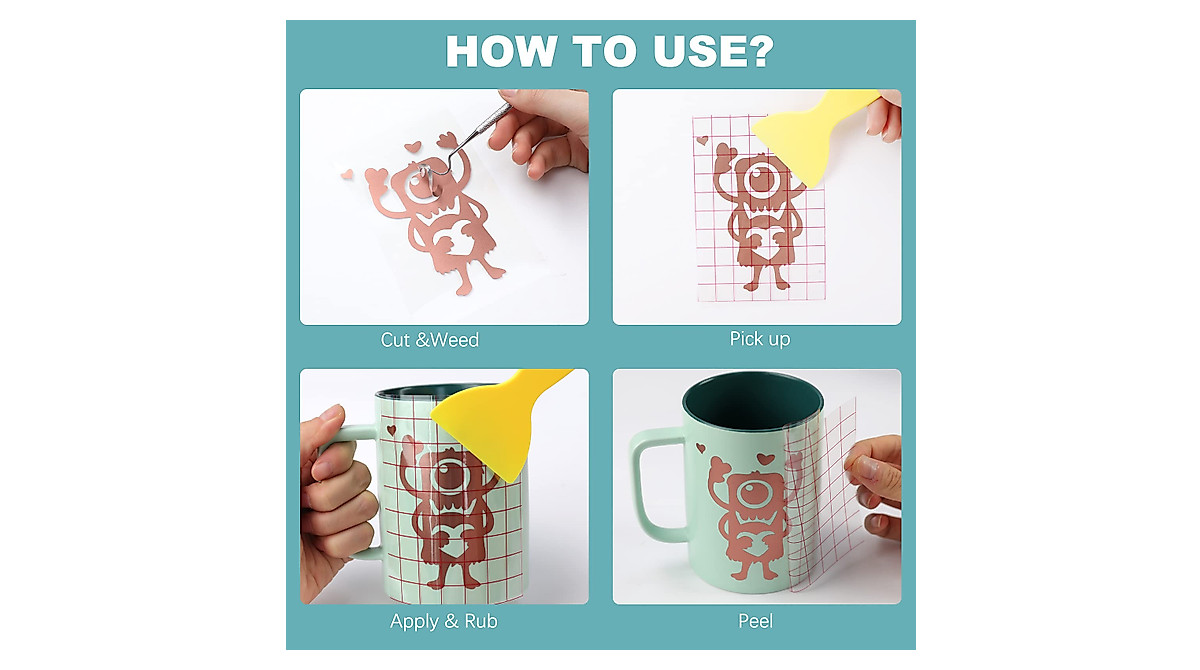 HOW TO USE?

Cut &Weed

Pick up

Apply & Rub

Peel