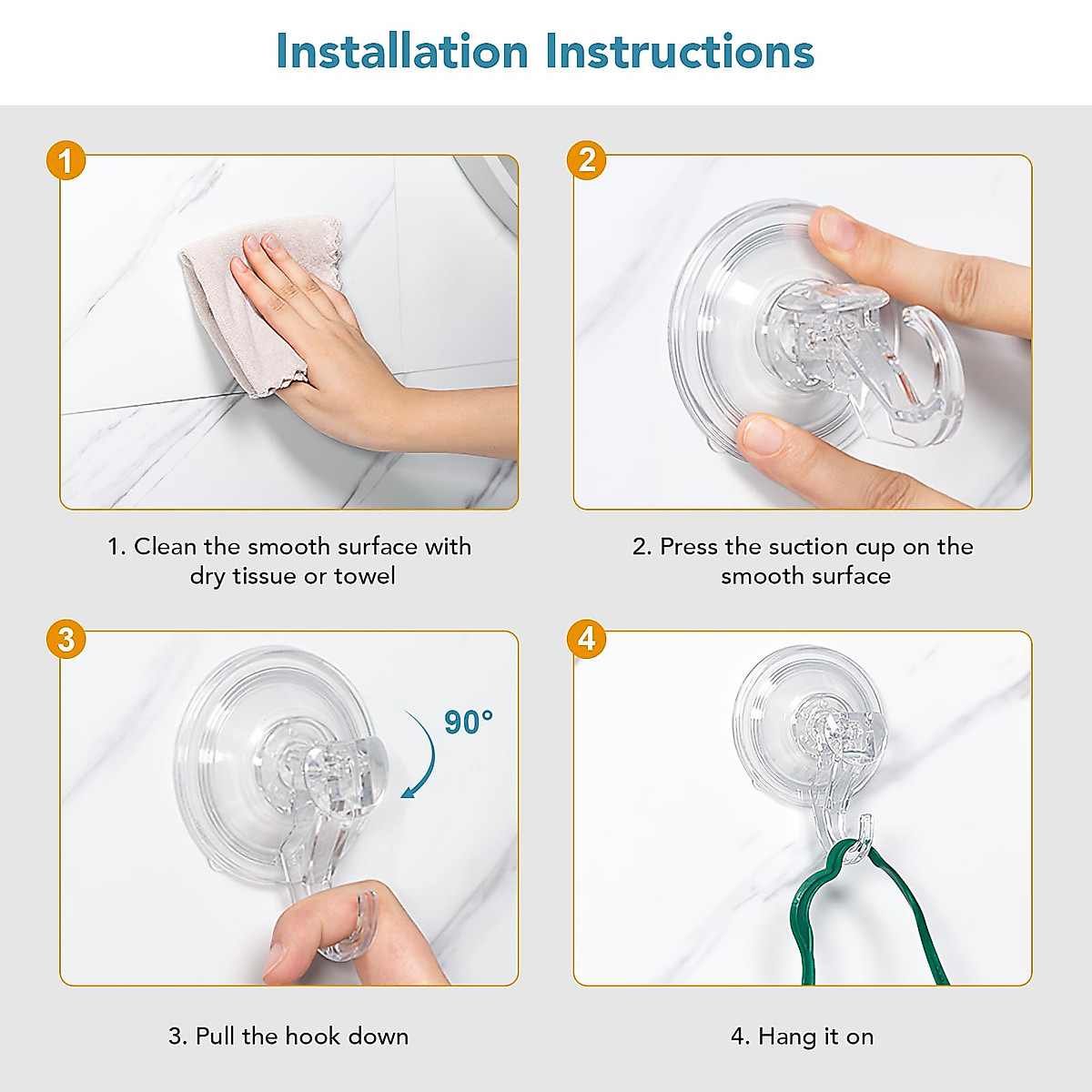 Installation Instructions

1

1. Clean the smooth surface with dry tissue or towel

2

2. Press the suction cup on the smooth surface

3

90°

3. Pull the hook down

4

4. Hang it on