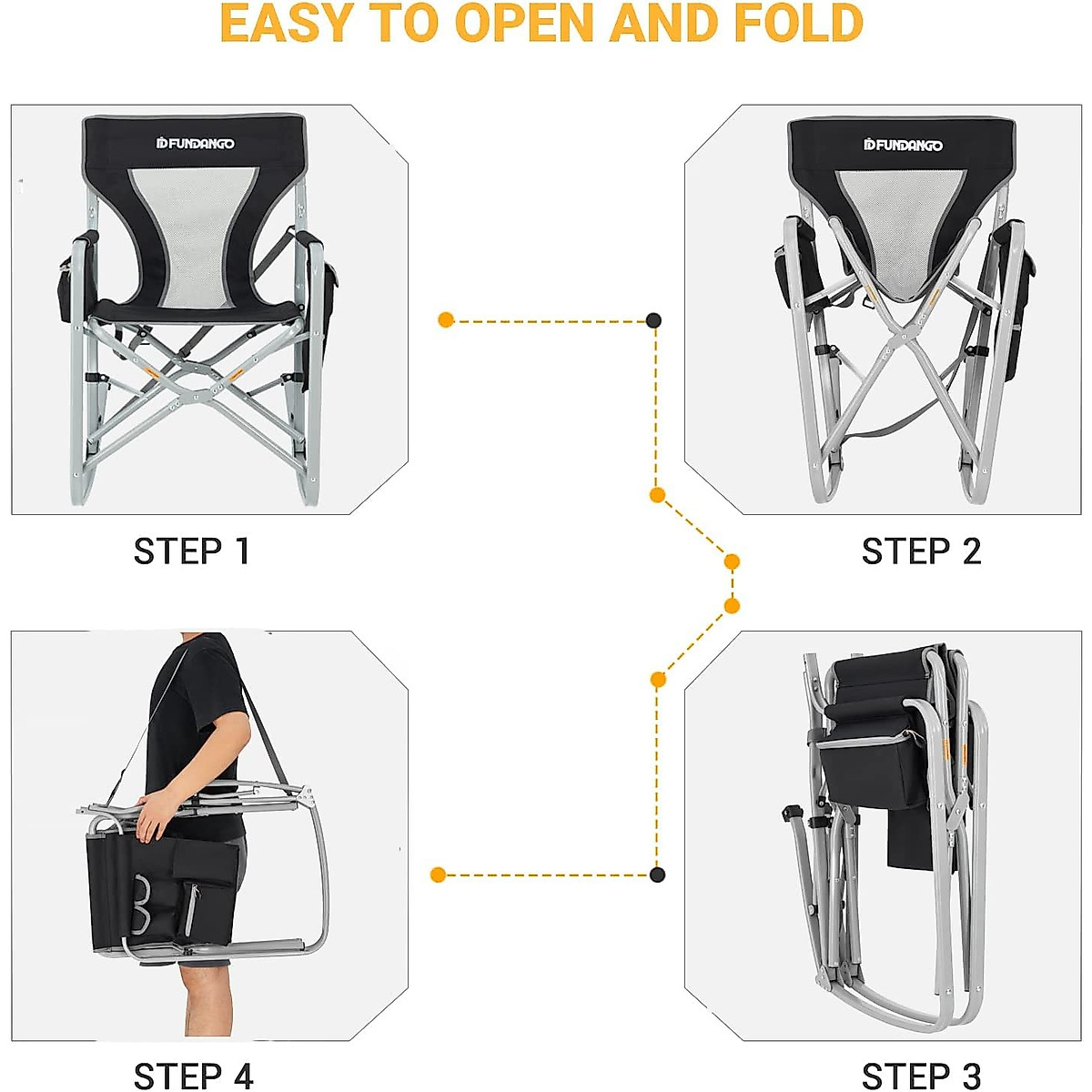 EASY TO OPEN AND FOLD

FUNDANGO

FUNDANGO

STEP 1

STEP 2

STEP 4

STEP 3