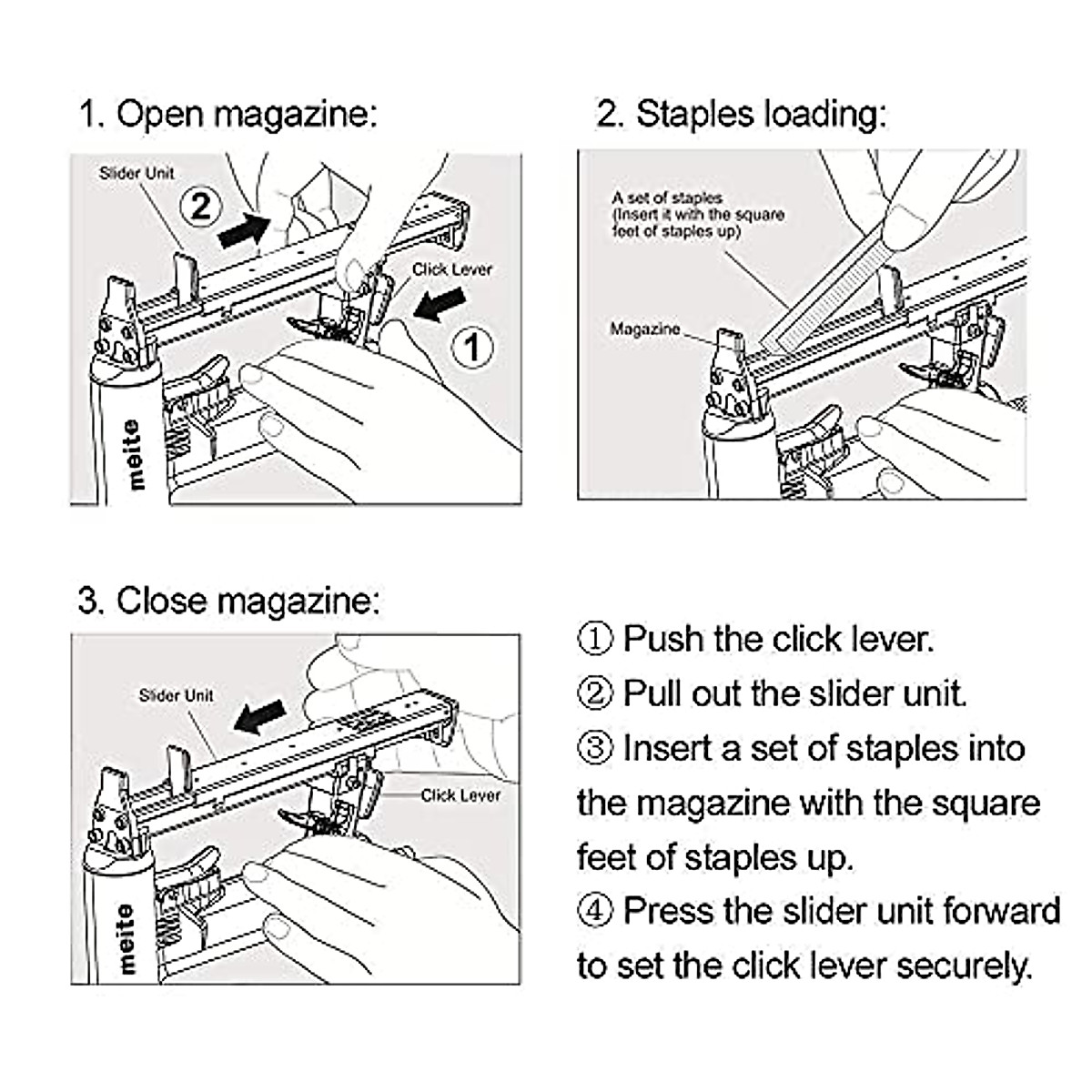 1. Open magazine:

Slider Unit

2

Click Lever

1

meite

2. Staples loading:

A set of staples
(Insert it with the square feet of staples up)

Magazine

3. Close magazine:

Slider Unit

Click Lever

meite

① Push the click lever.
② Pull out the slider unit.
③ Insert a set of staples into the magazine with the square feet of staples up.
④ Press the slider unit forward to set the click lever securely.