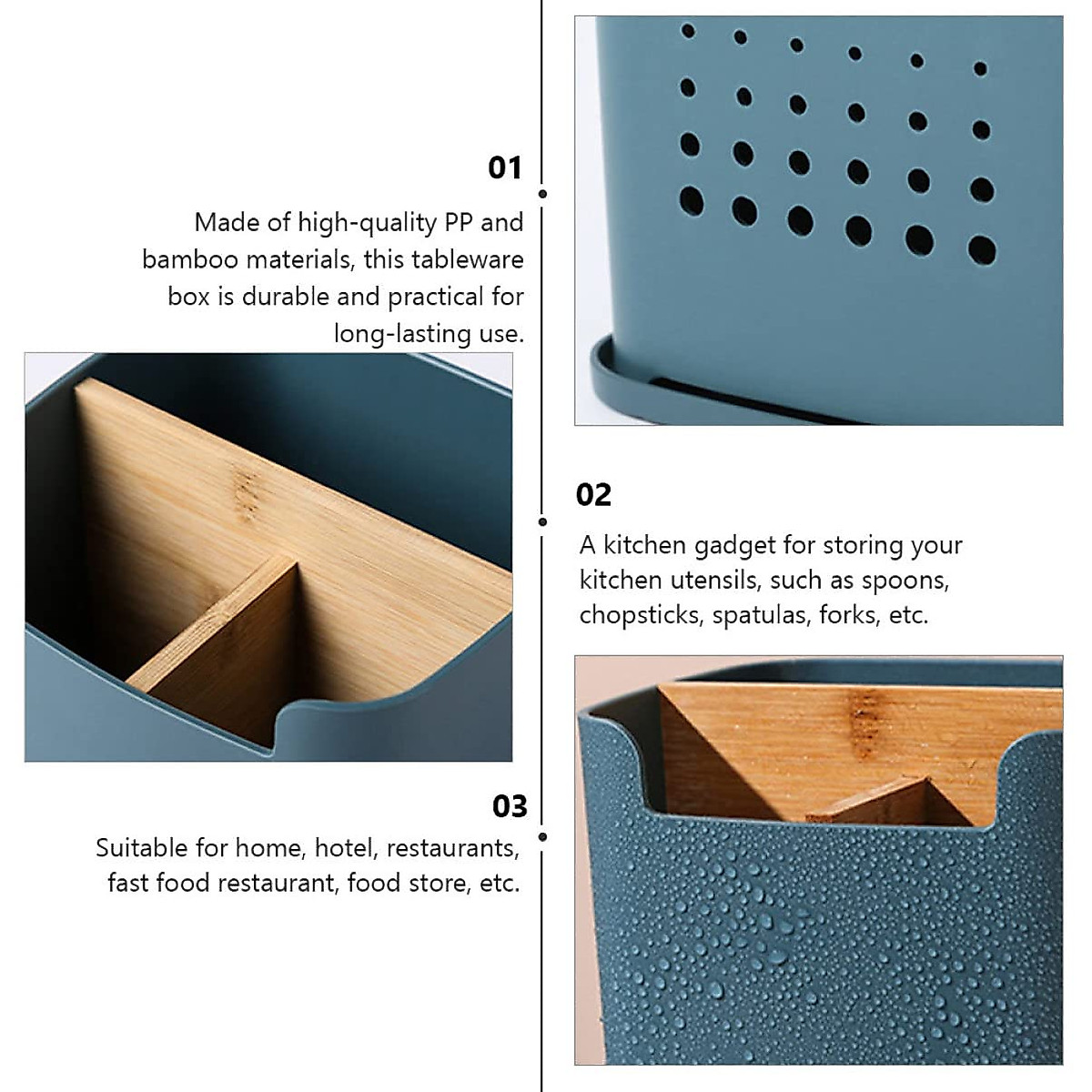 01

Made of high-quality PP and bamboo materials, this tableware box is durable and practical for long-lasting use.

02

A kitchen gadget for storing your kitchen utensils, such as spoons, chopsticks, spatulas, forks, etc.

03

Suitable for home, hotel, restaurants, fast food restaurant, food store, etc.