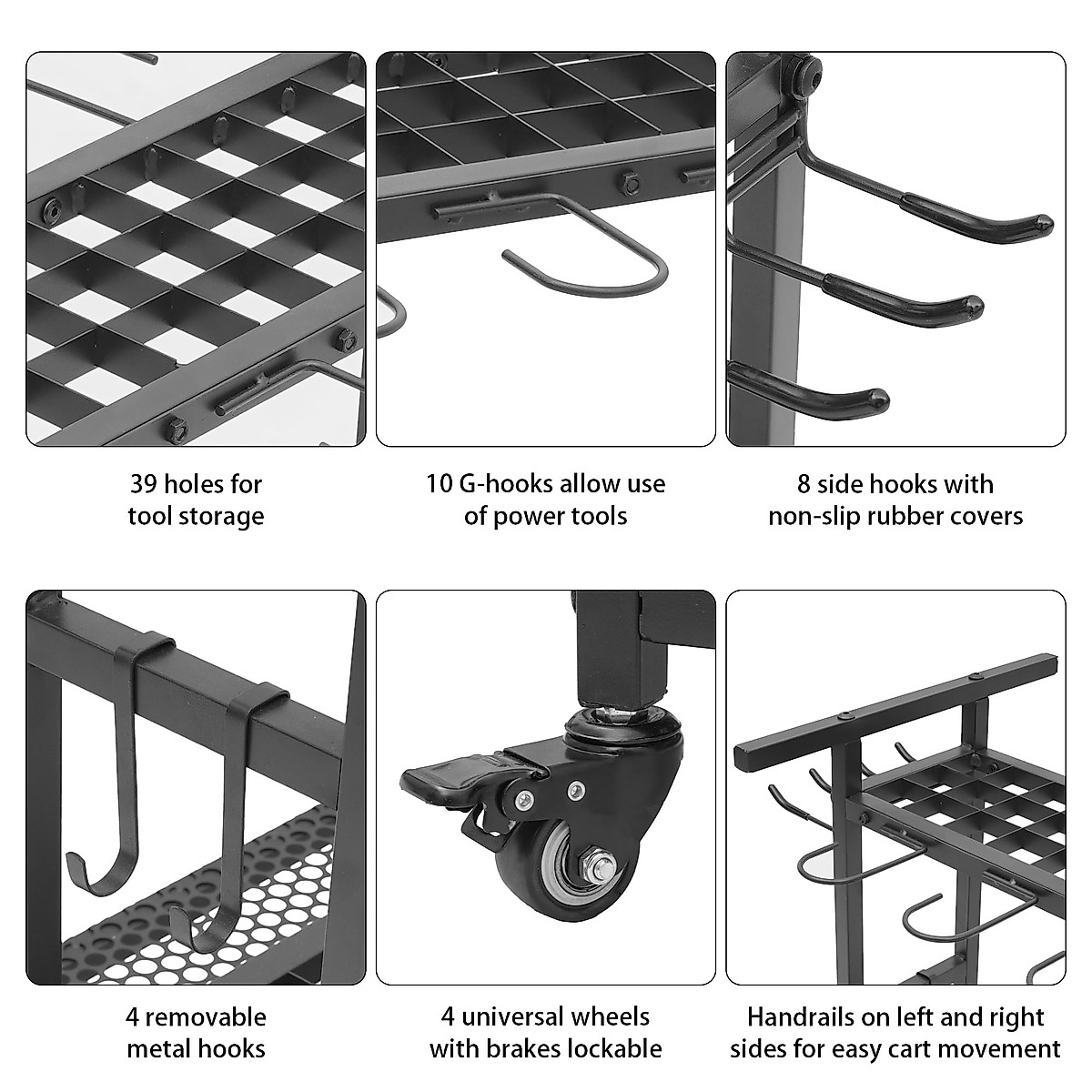 39 holes for tool storage

10 G-hooks allow use of power tools

8 side hooks with non-slip rubber covers

4 removable metal hooks

4 universal wheels with brakes lockable

Handrails on left and right sides for easy cart movement