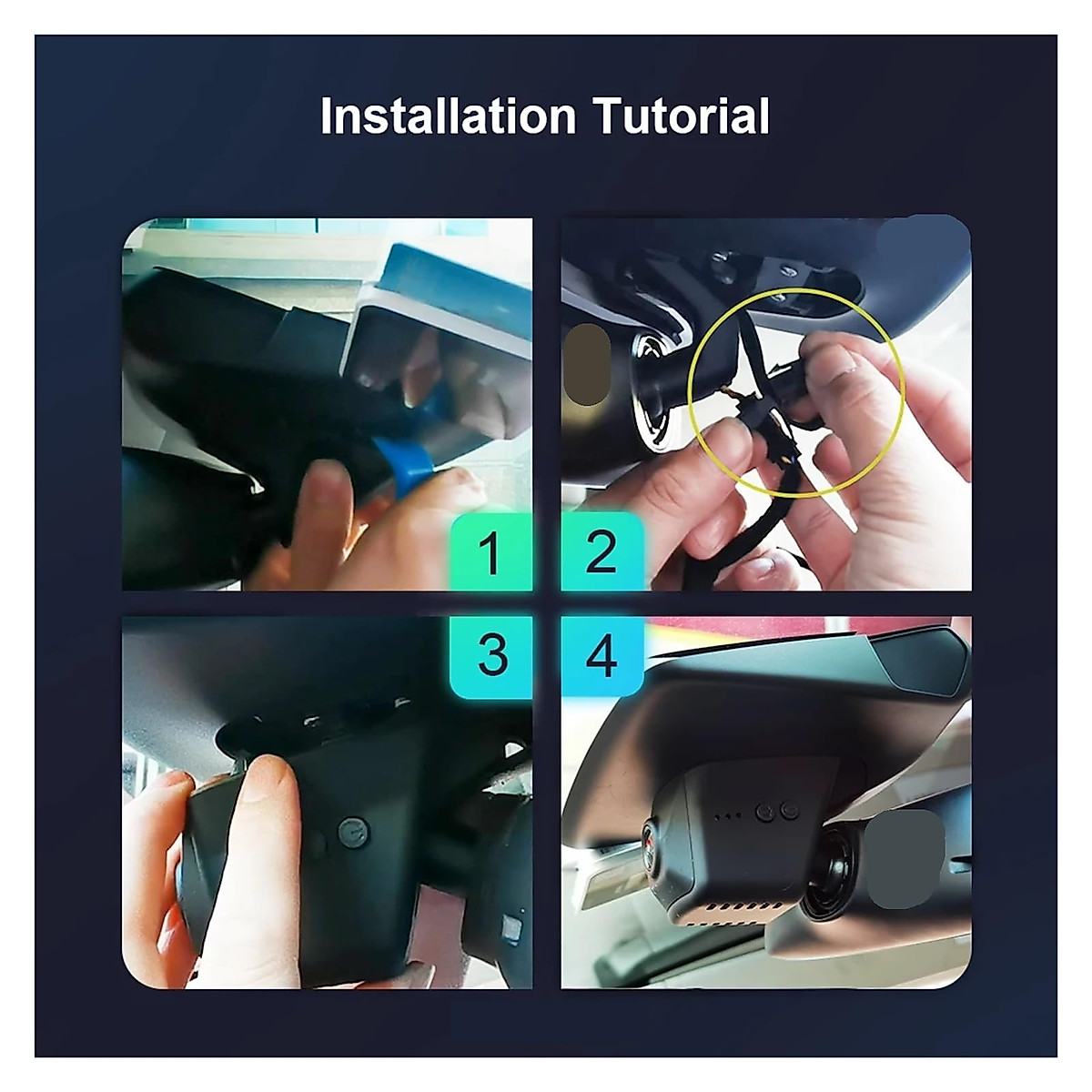 Installation Tutorial

1

2

3

4