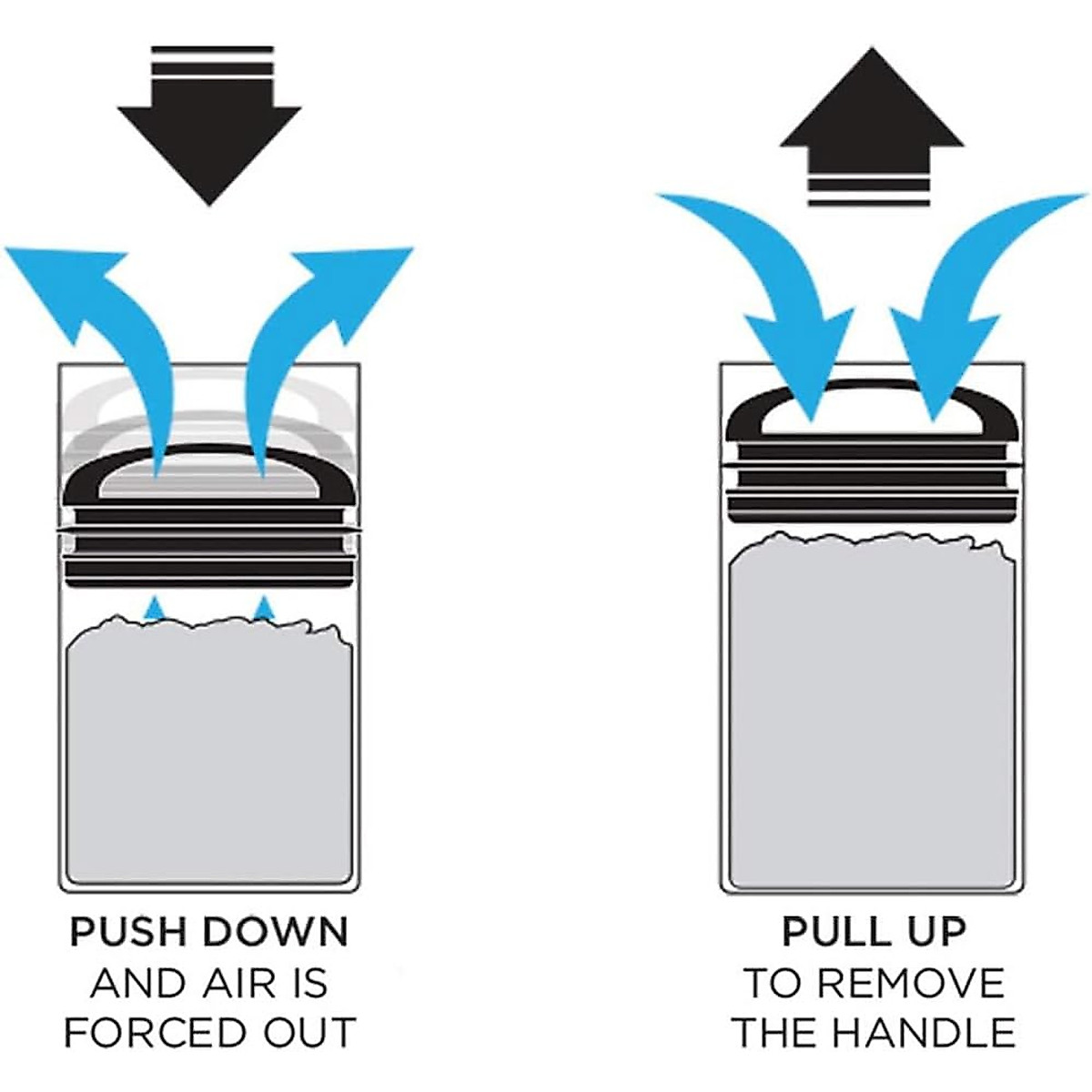 PUSH DOWN
AND AIR IS
FORCED OUT

PULL UP
TO REMOVE
THE HANDLE