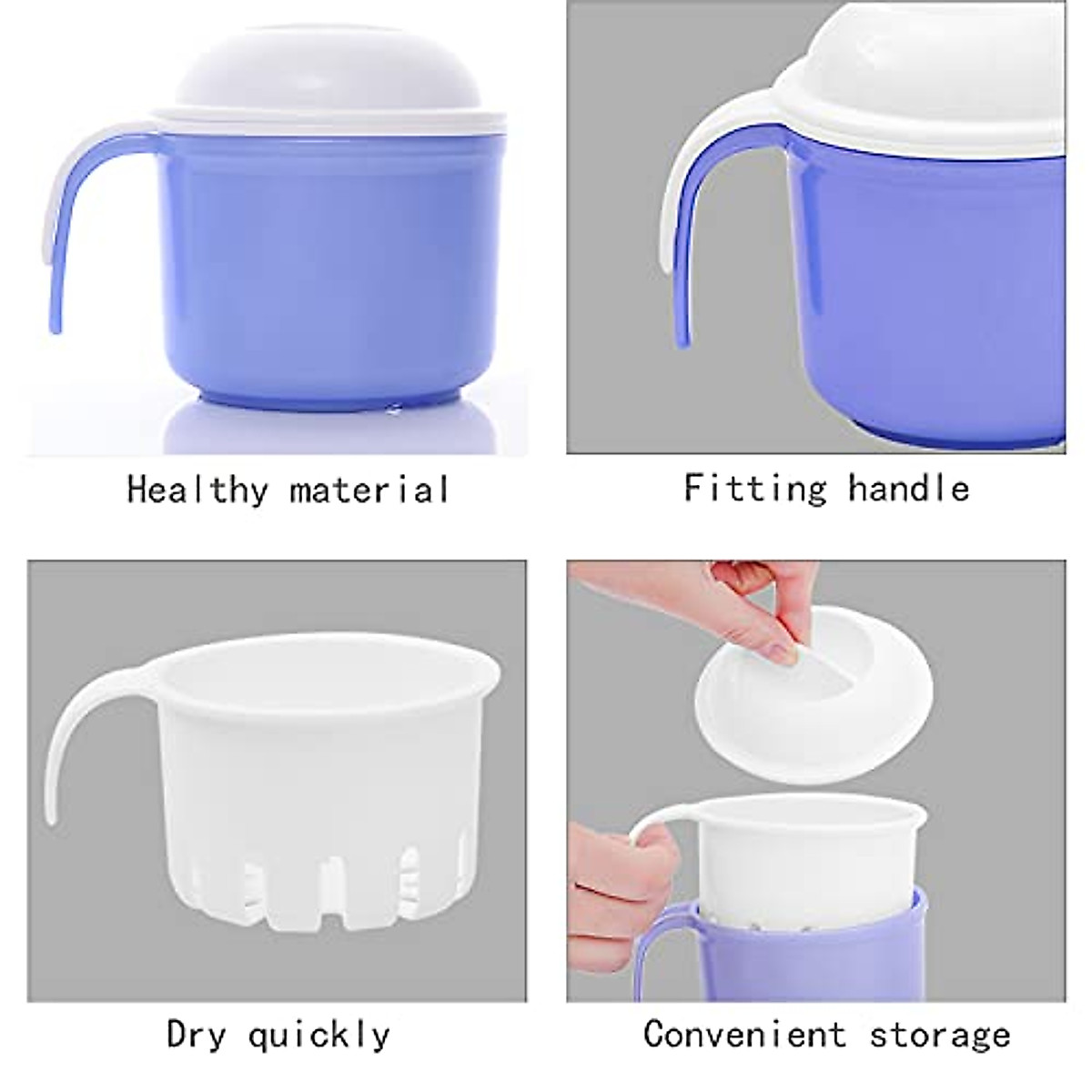 Healthy material

Fitting handle

Dry quickly

Convenient storage