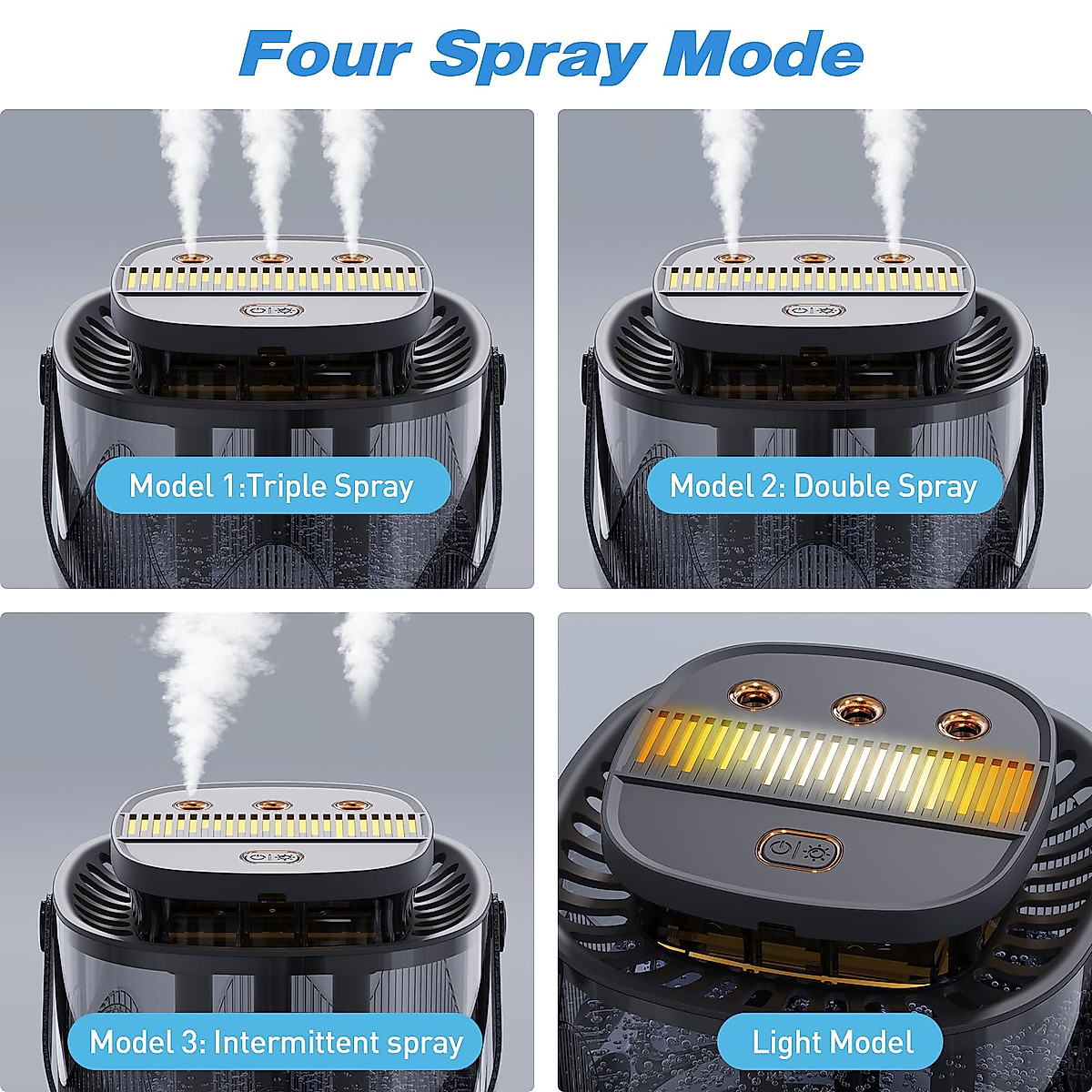 Four Spray Mode

Model 1:Triple Spray

Model 2: Double Spray

Model 3: Intermittent spray

Light Model