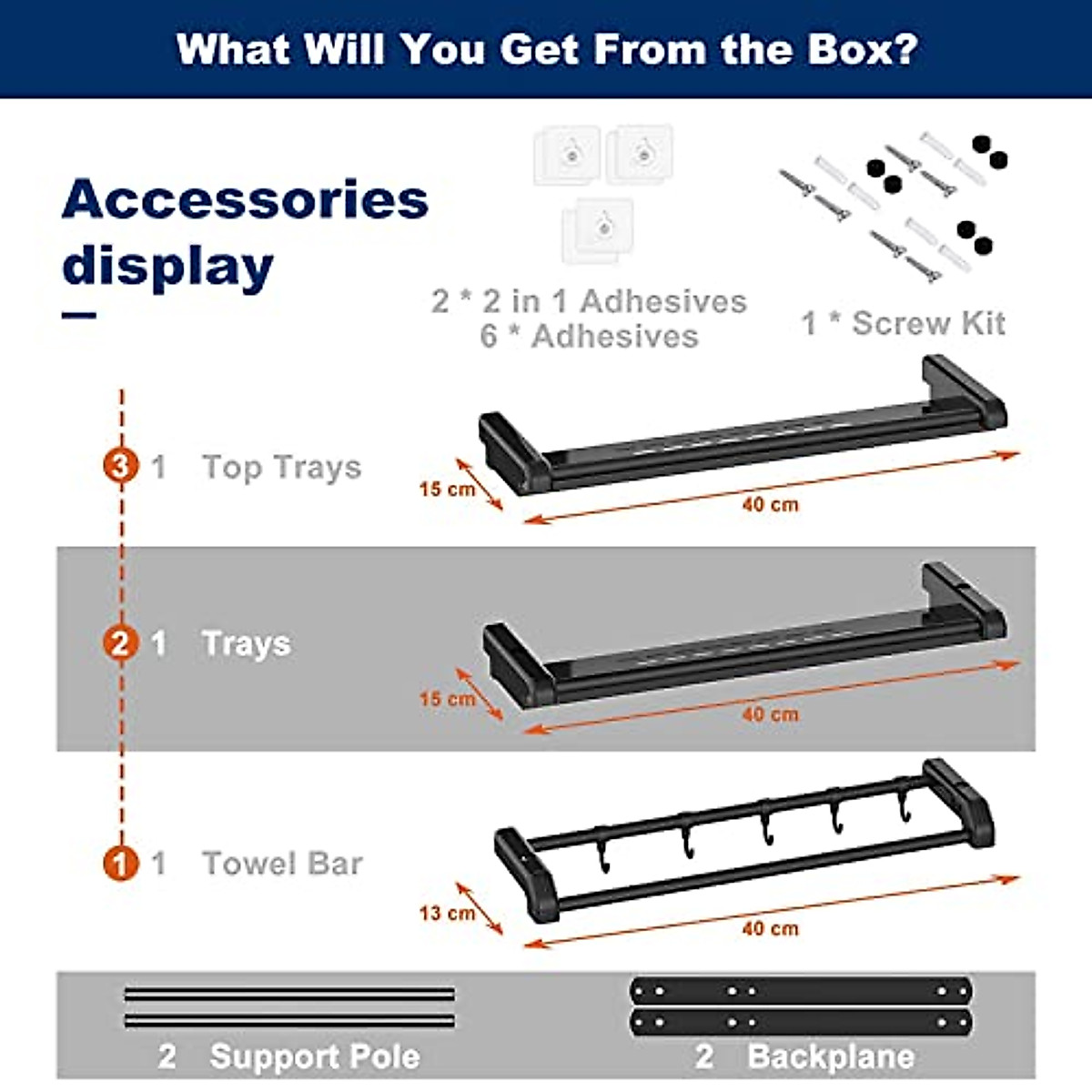 What Will You Get From the Box?

Accessories display

2 * 2 in 1 Adhesives
6 * Adhesives

1 * Screw Kit

3 1 Top Trays

15 cm

40 cm

2 1 Trays

15 cm

40 cm

1 1 Towel Bar

13 cm

40 cm

2 Support Pole

2 Backplane