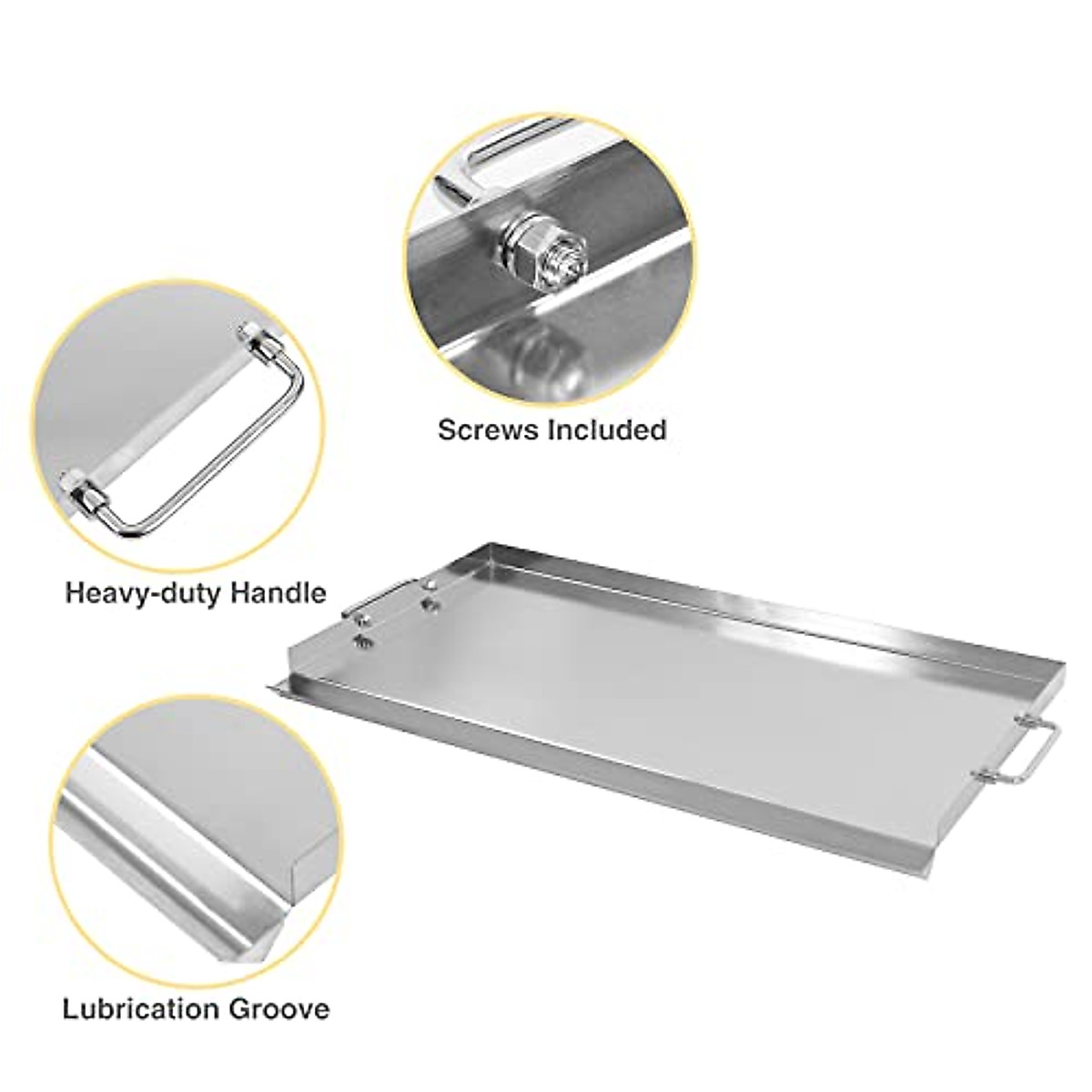 Screws Included

Heavy-duty Handle

Lubrication Groove