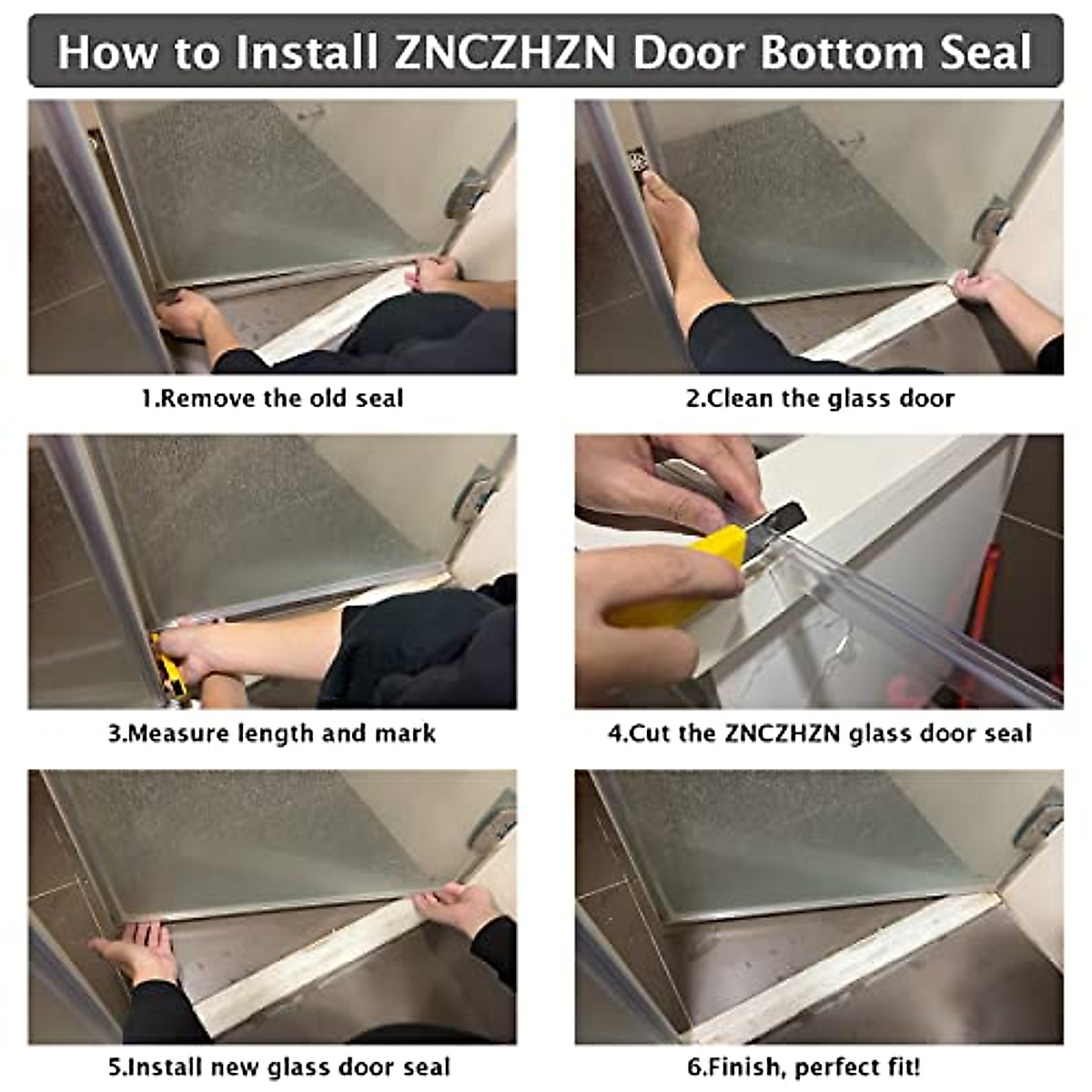 How to Install ZNCZHZN Door Bottom Seal

1.Remove the old seal

2.Clean the glass door

3.Measure length and mark

4.Cut the ZNCZHZN glass door seal

5.Install new glass door seal

6.Finish, perfect fit!