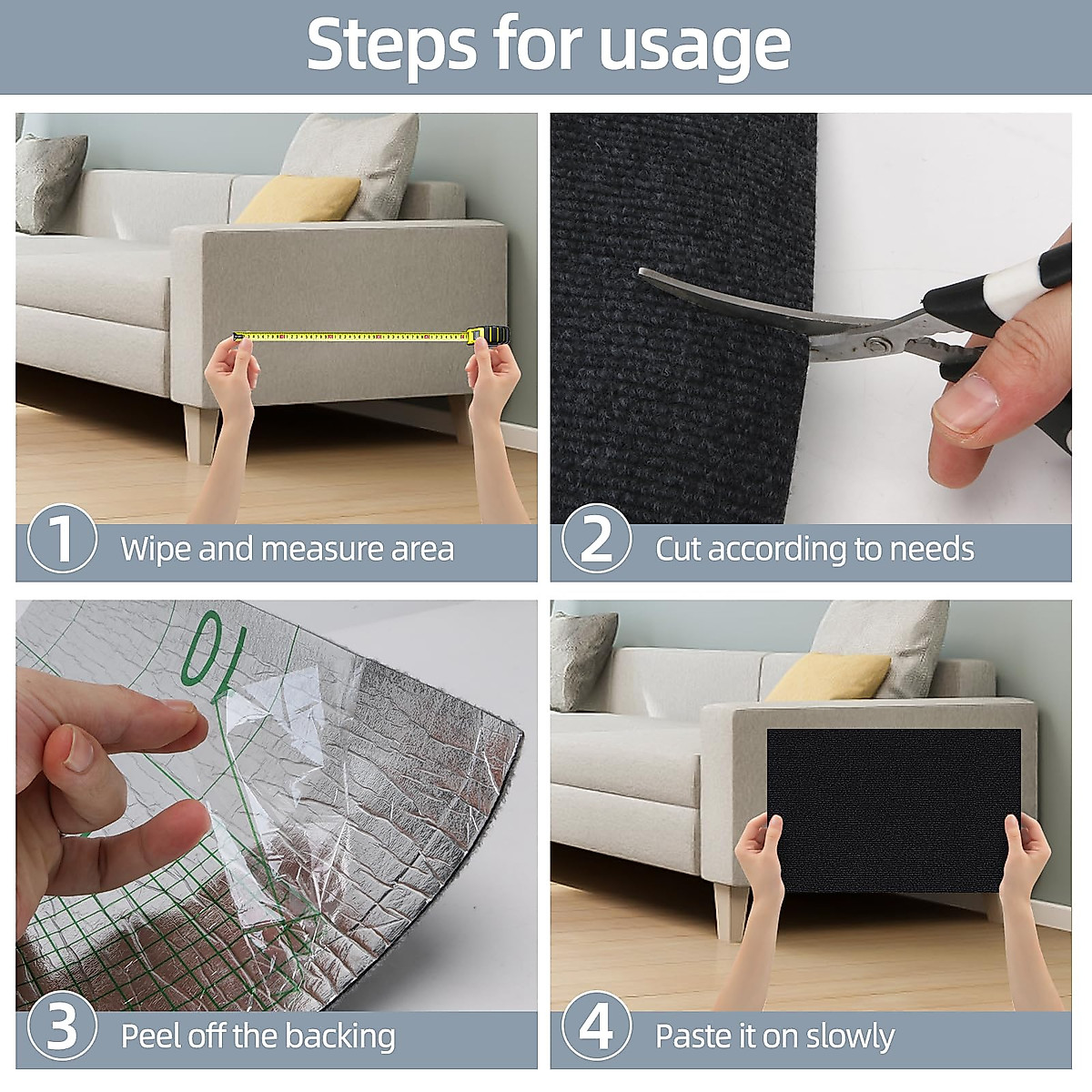 Steps for usage

1 Wipe and measure area

2 Cut according to needs

10

3 Peel off the backing

4 Paste it on slowly