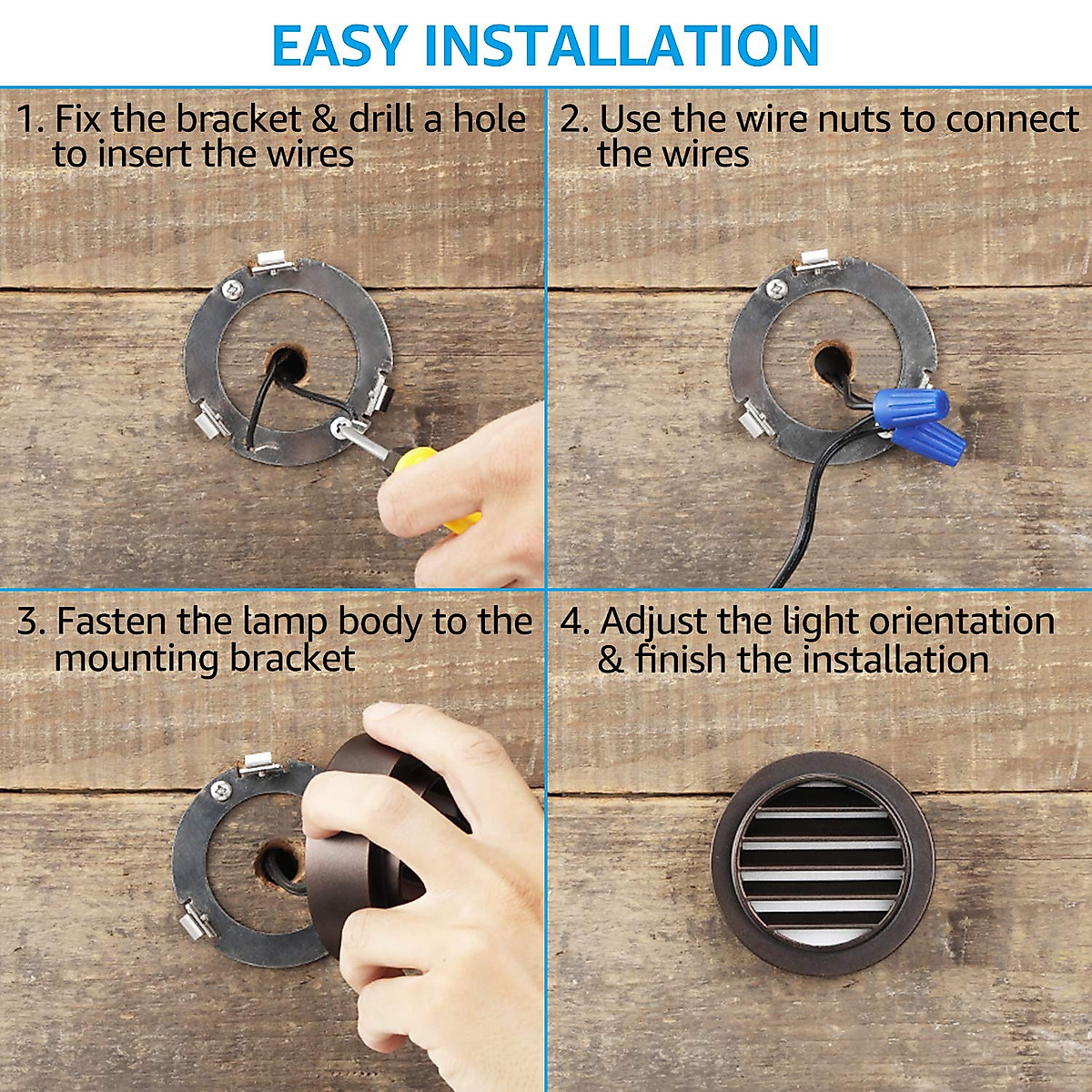 EASY INSTALLATION

1. Fix the bracket & drill a hole to insert the wires

2. Use the wire nuts to connect the wires

3. Fasten the lamp body to the mounting bracket

4. Adjust the light orientation & finish the installation