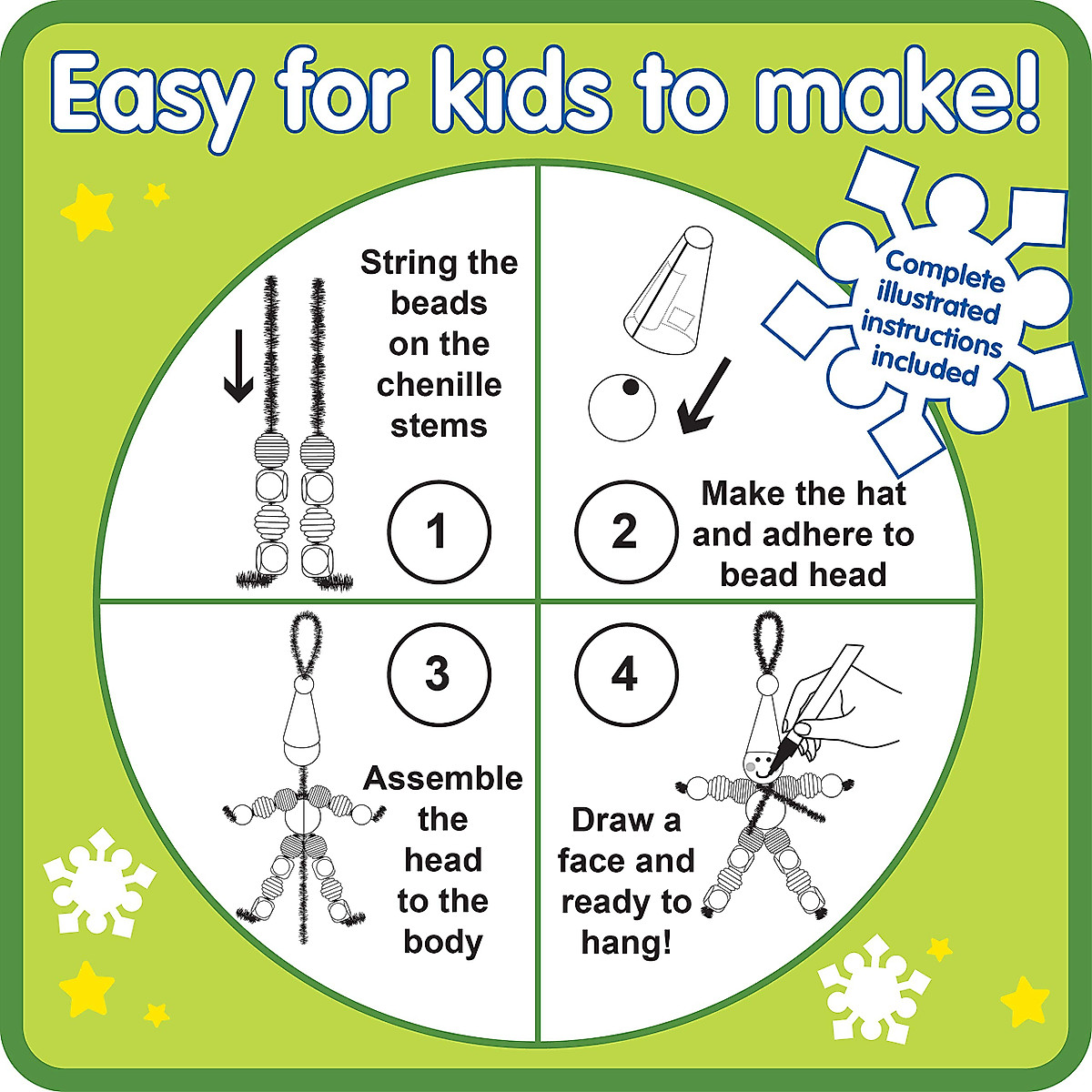 Easy for kids to make!

Complete illustrated instructions included

String the beads on the chenille stems

1

2

Make the hat and adhere to bead head

3

Assemble the head to the body

4

Draw a face and ready to hang!