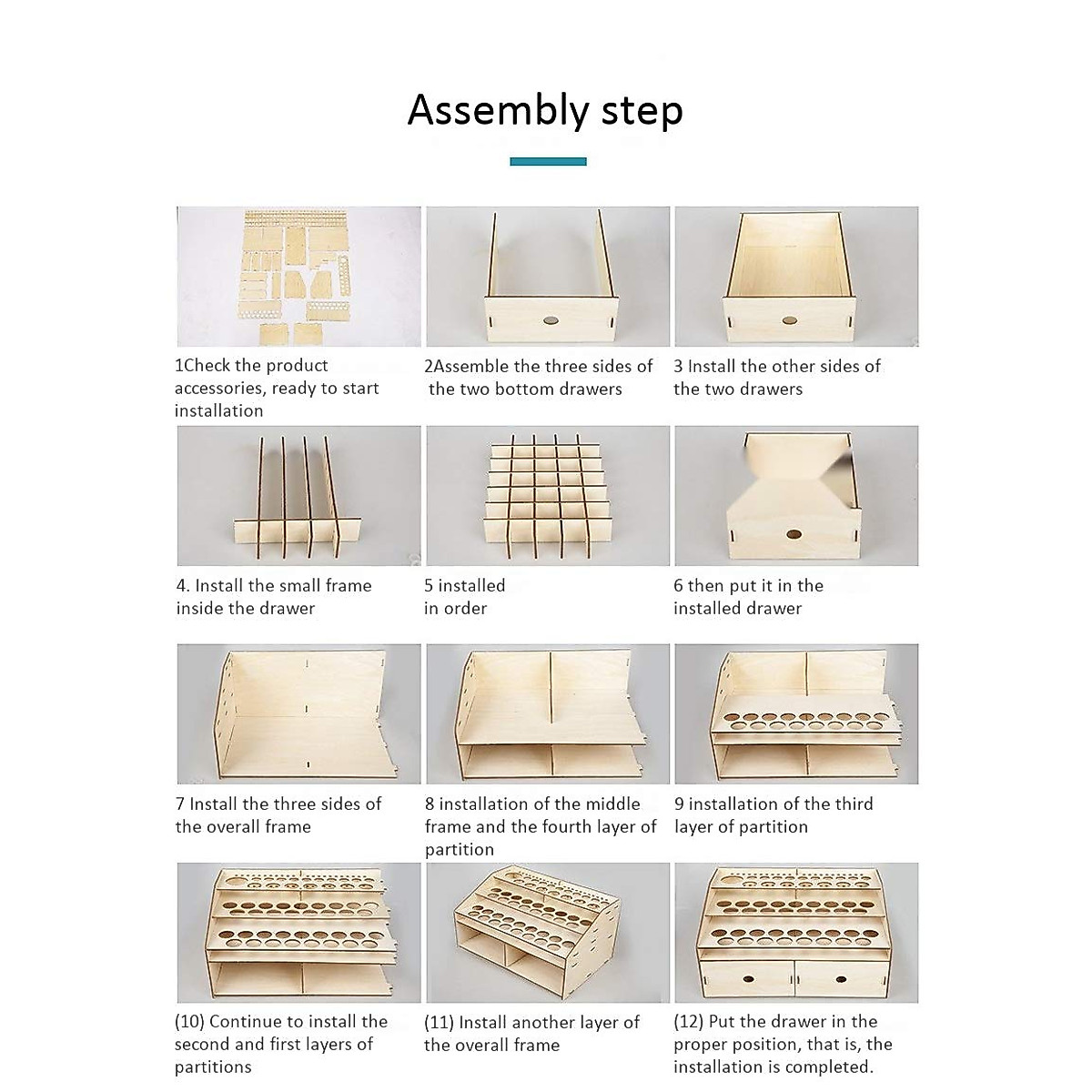 Assembly step

1Check the product accessories, ready to start installation

2Assemble the three sides of the two bottom drawers

3 Install the other sides of the two drawers

4. Install the small frame inside the drawer

5 installed in order

6 then put it in the installed drawer

7 Install the three sides of the overall frame

8 installation of the middle frame and the fourth layer of partition

9 installation of the third layer of partition

(10) Continue to install the second and first layers of partitions

(11) Install another layer of the overall frame

(12) Put the drawer in the proper position, that is, the installation is completed.