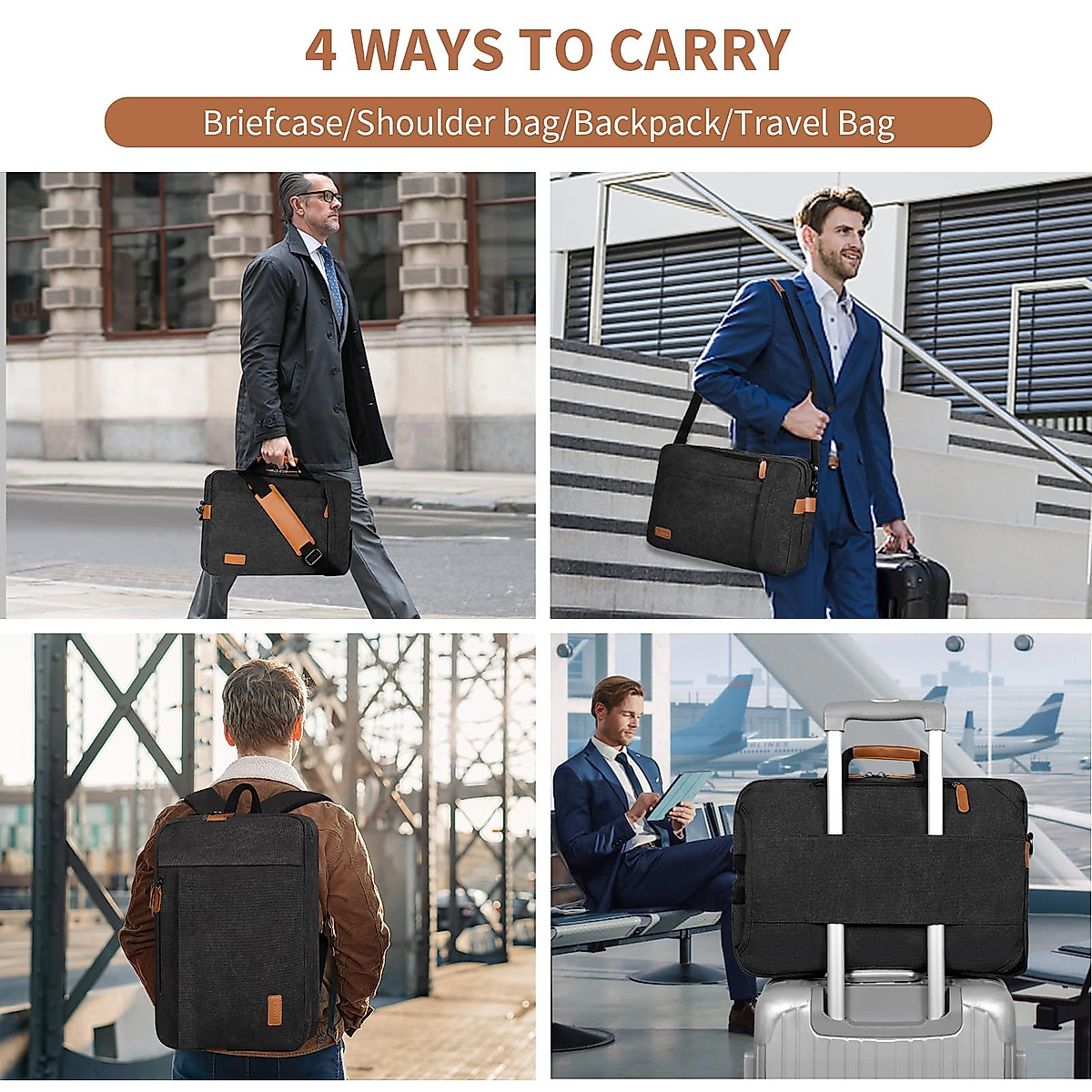 4 WAYS TO CARRY

Briefcase/Shoulder bag/Backpack/Travel Bag