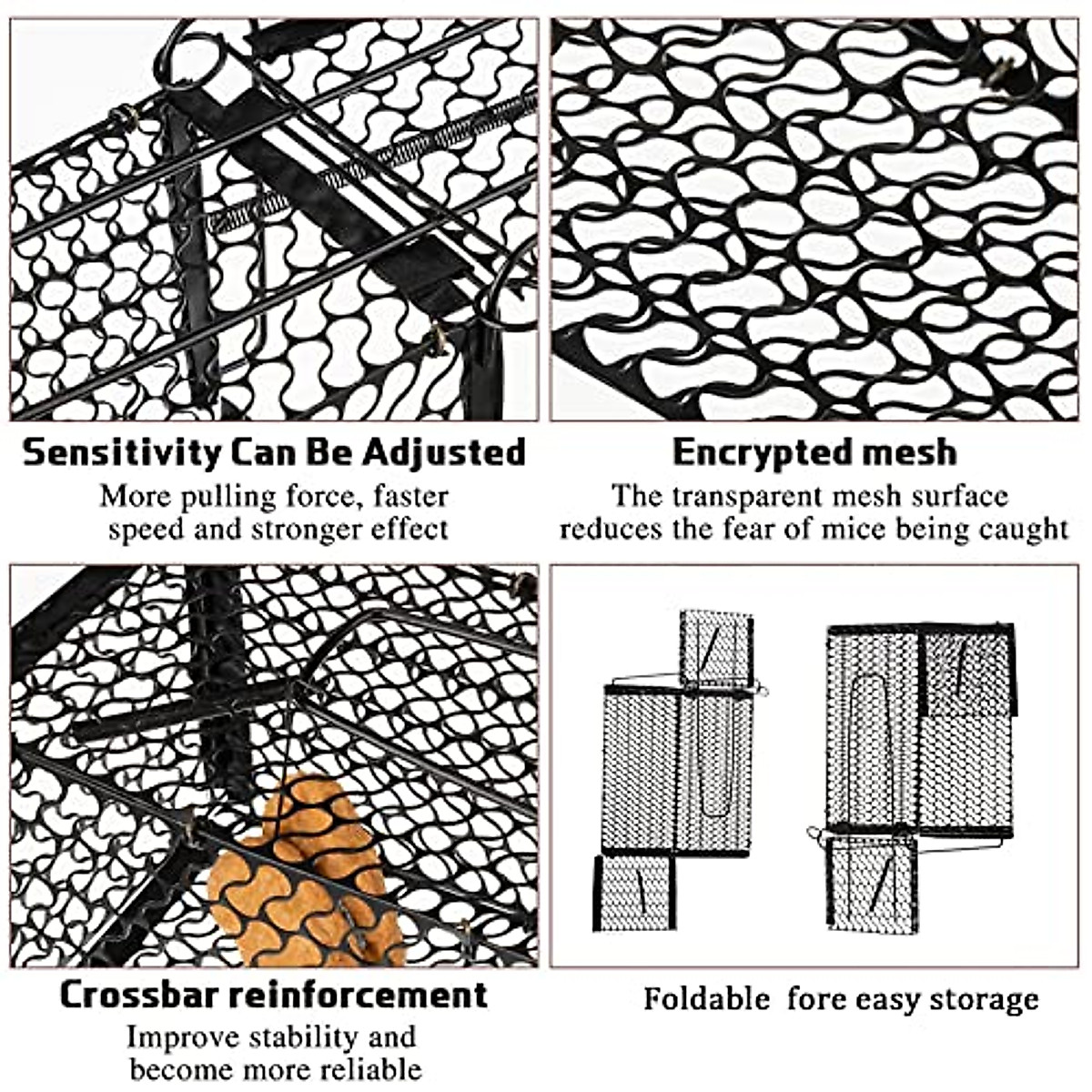 Sensitivity Can Be Adjusted

More pulling force, faster speed and stronger effect

Encrypted mesh

The transparent mesh surface reduces the fear of mice being caught

Crossbar reinforcement

Improve stability and become more reliable

Foldable fore easy storage