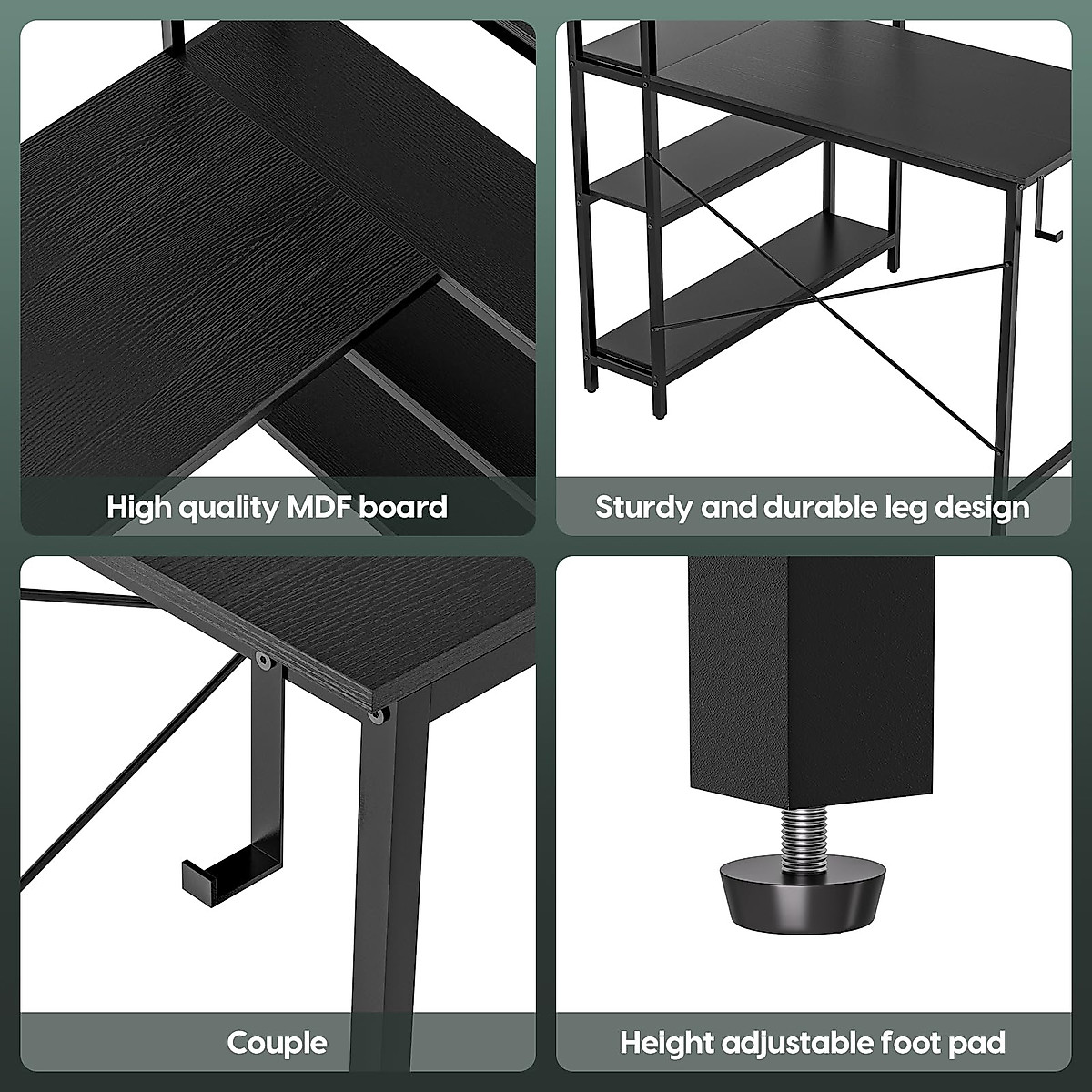 High quality MDF board

Sturdy and durable leg design

Couple

Height adjustable foot pad