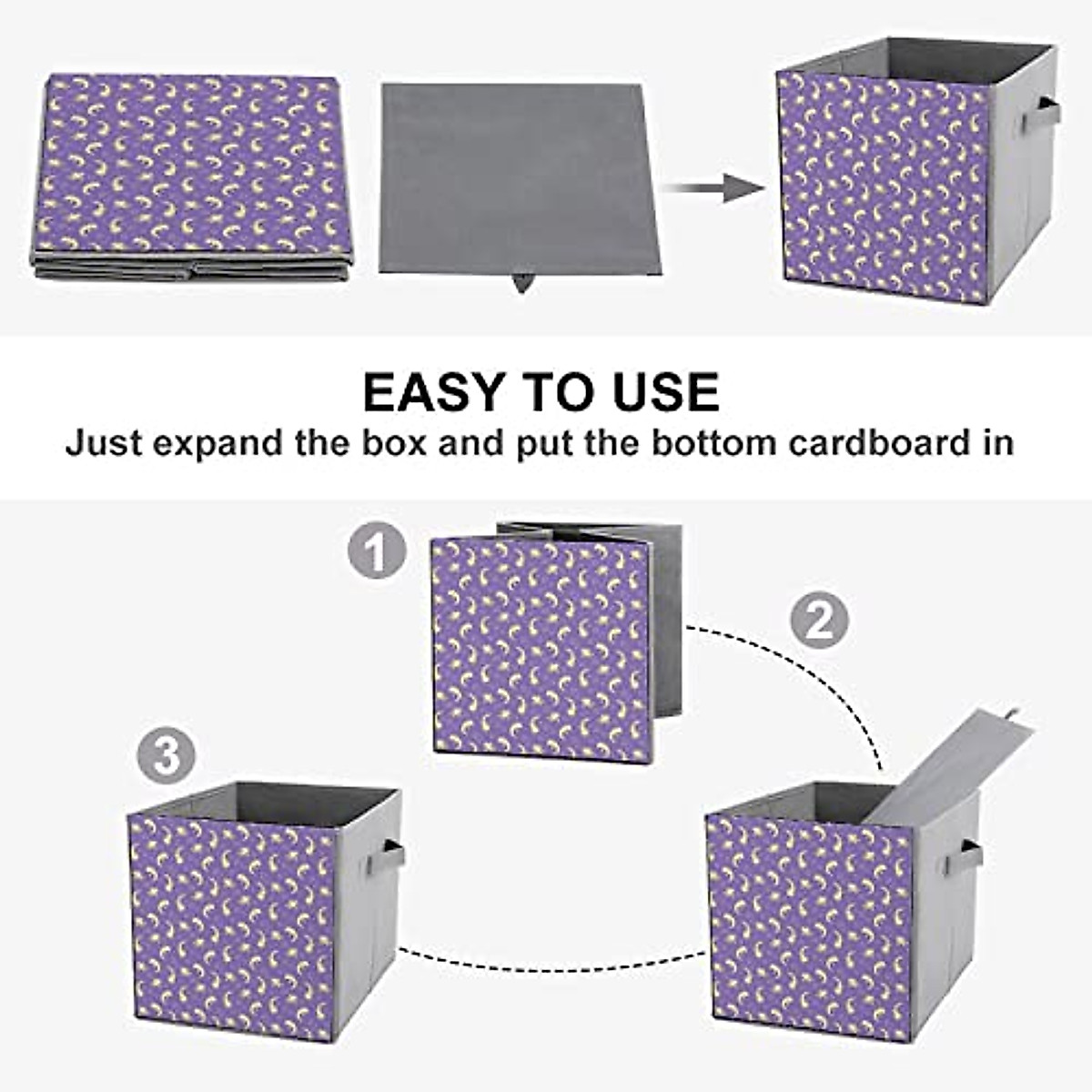 EASY TO USE
Just expand the box and put the bottom cardboard in

1

2

3