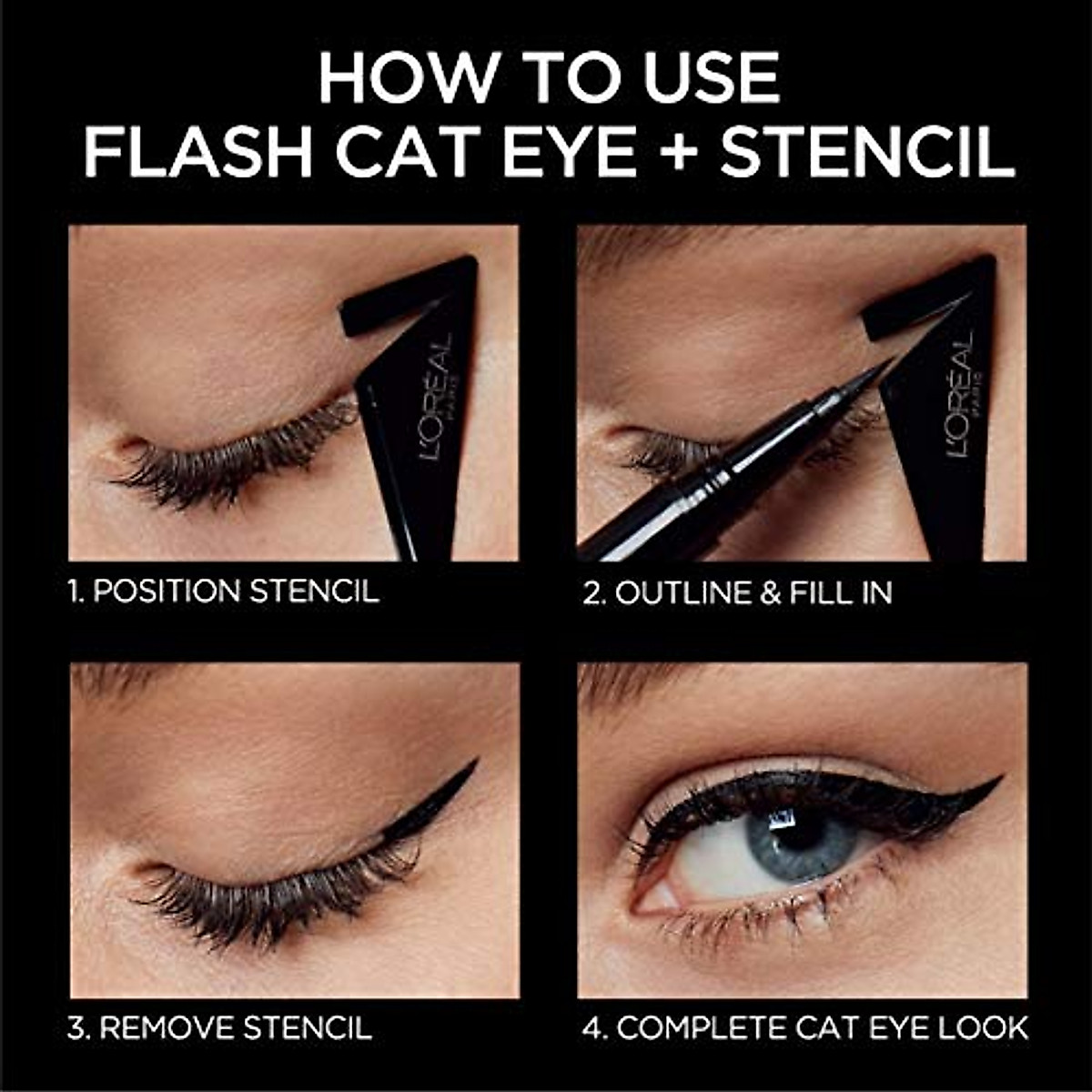 HOW TO USE
FLASH CAT EYE + STENCIL

L'ORÉAL
PARIS

1. POSITION STENCIL

L'ORÉAL
PARIS

2. OUTLINE & FILL IN

3. REMOVE STENCIL

4. COMPLETE CAT EYE LOOK