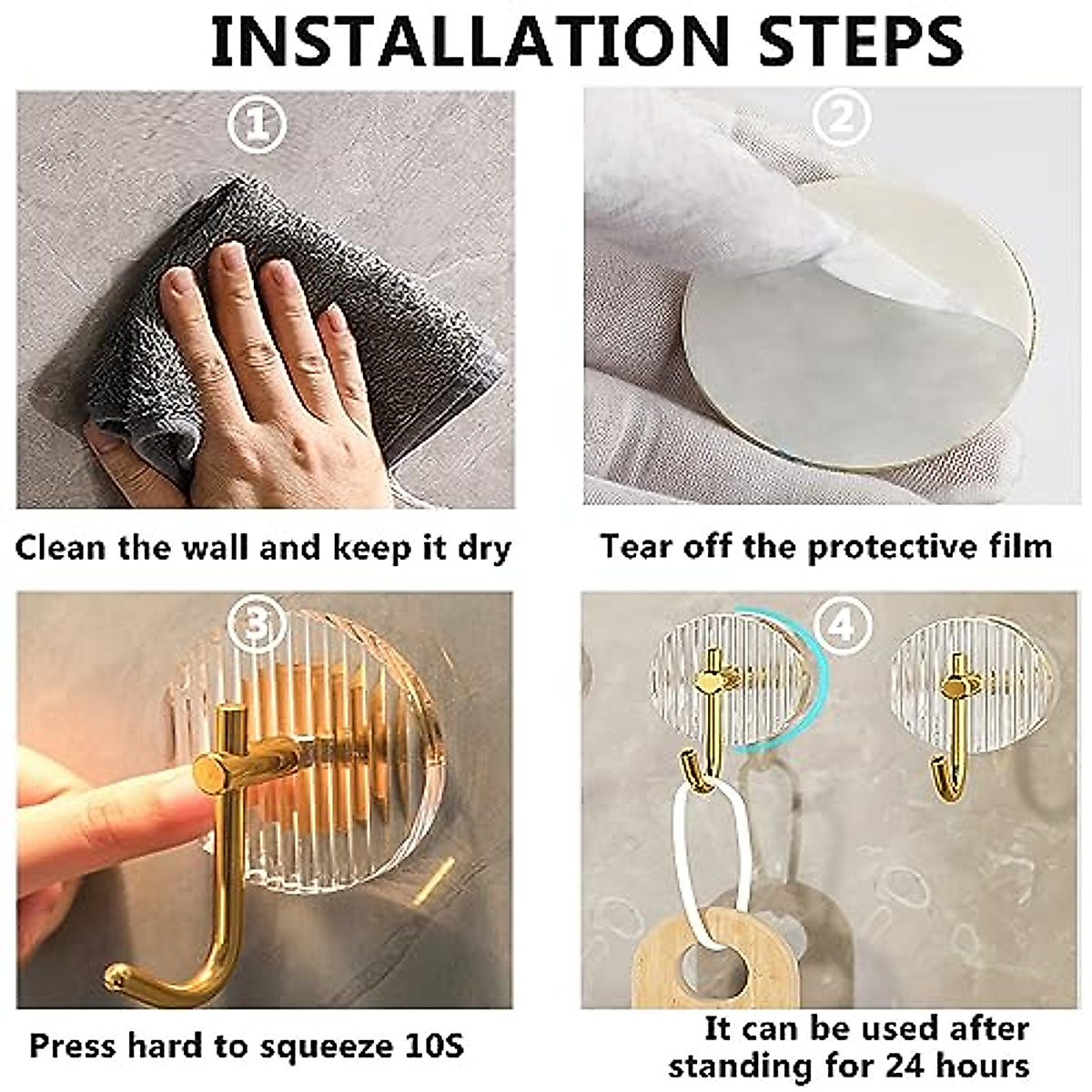 INSTALLATION STEPS

①

Clean the wall and keep it dry

②

Tear off the protective film

③

Press hard to squeeze 10S

④

It can be used after standing for 24 hours