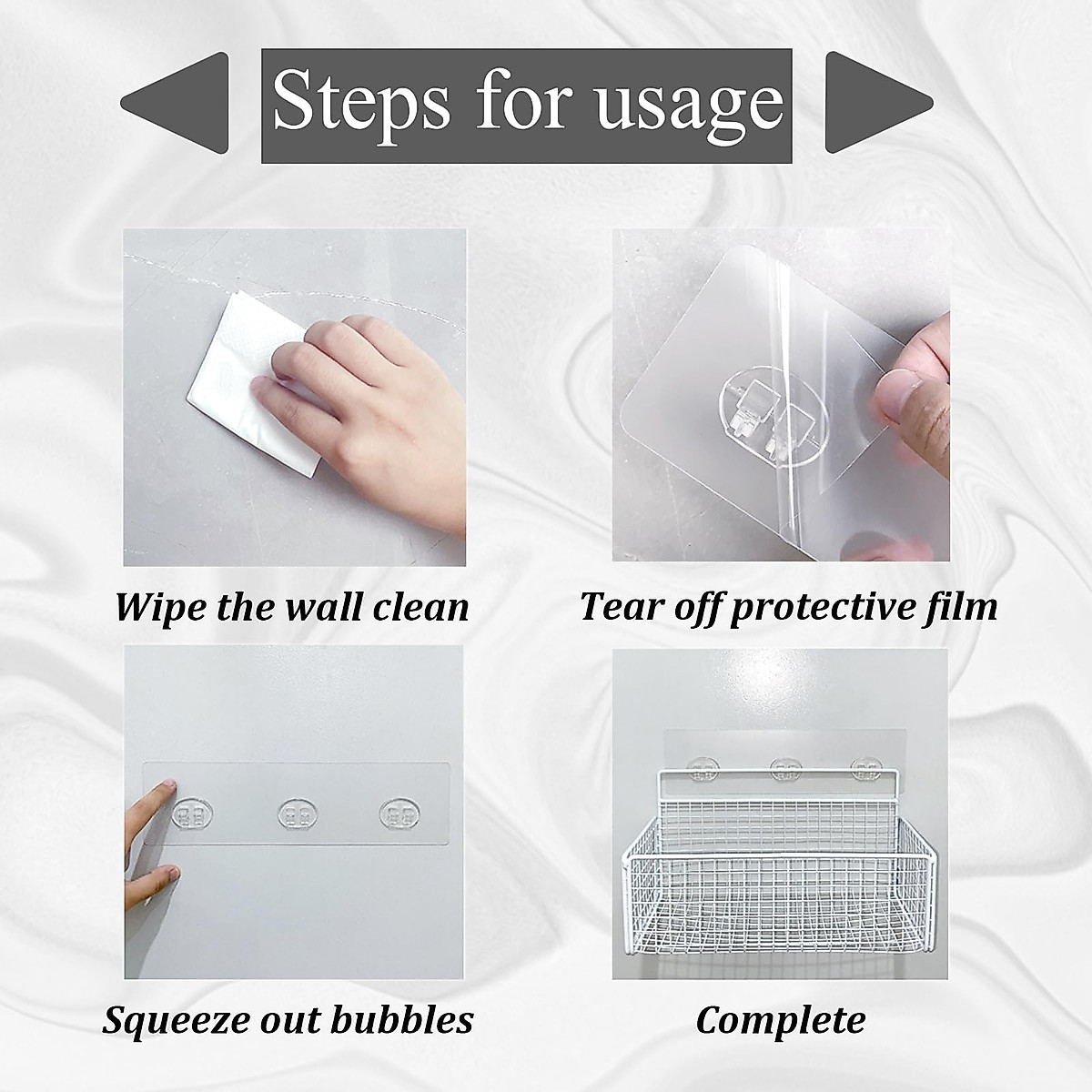 Steps for usage

Wipe the wall clean

Tear off protective film

Squeeze out bubbles

Complete