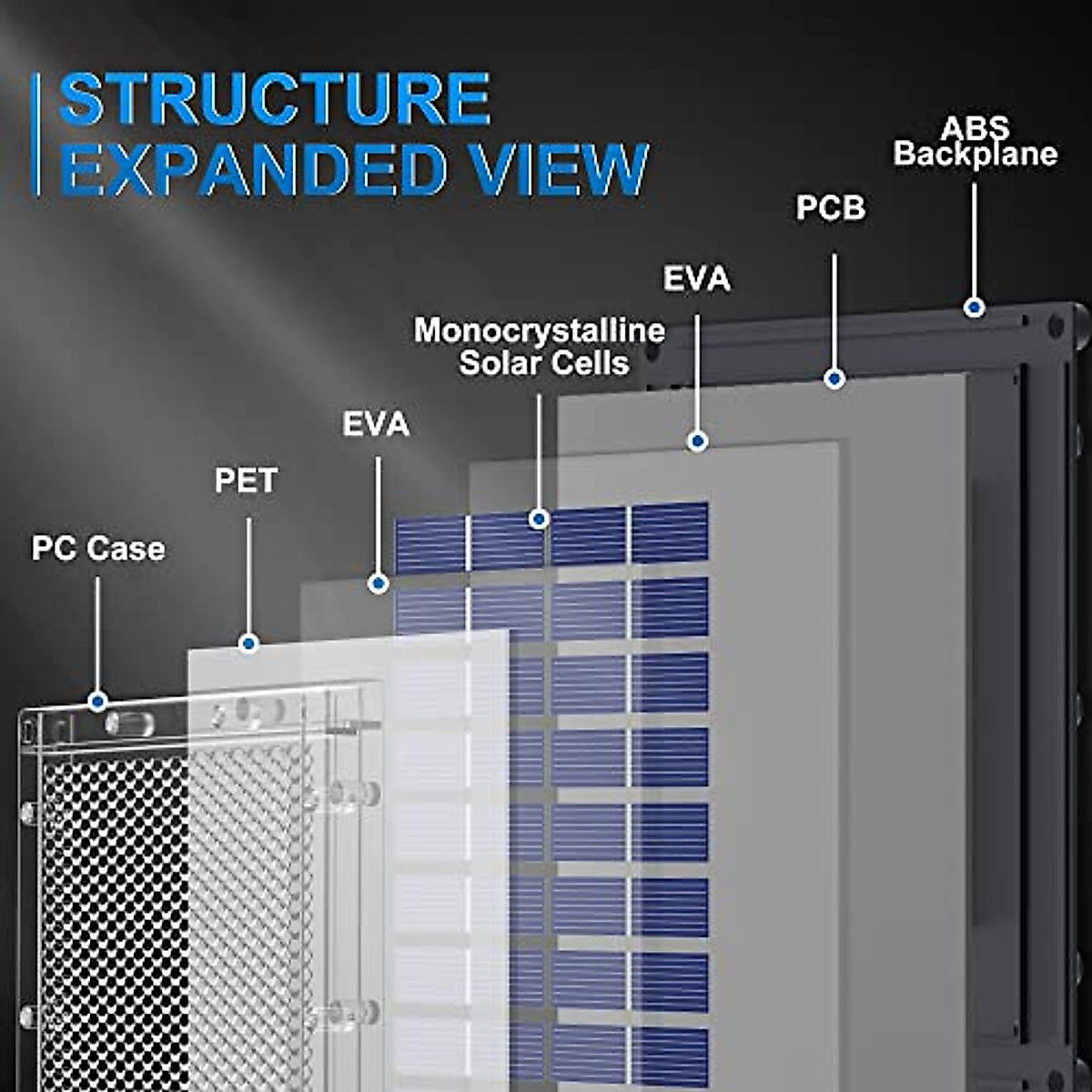 STRUCTURE
EXPANDED VIEW

ABS Backplane

PCB

EVA

Monocrystalline Solar Cells

EVA

PET

PC Case