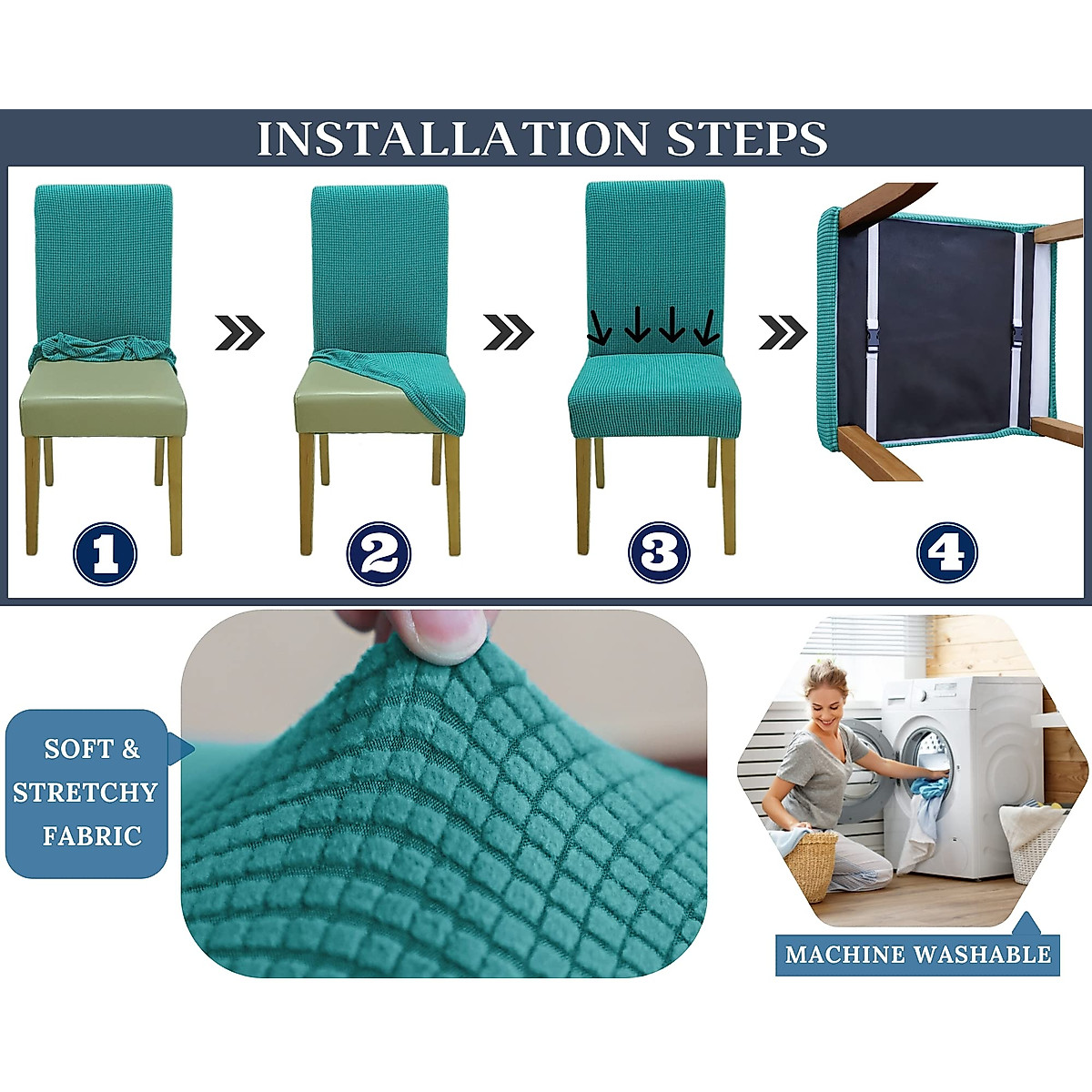 INSTALLATION STEPS

1

2

3

4

SOFT & STRETCHY FABRIC

MACHINE WASHABLE