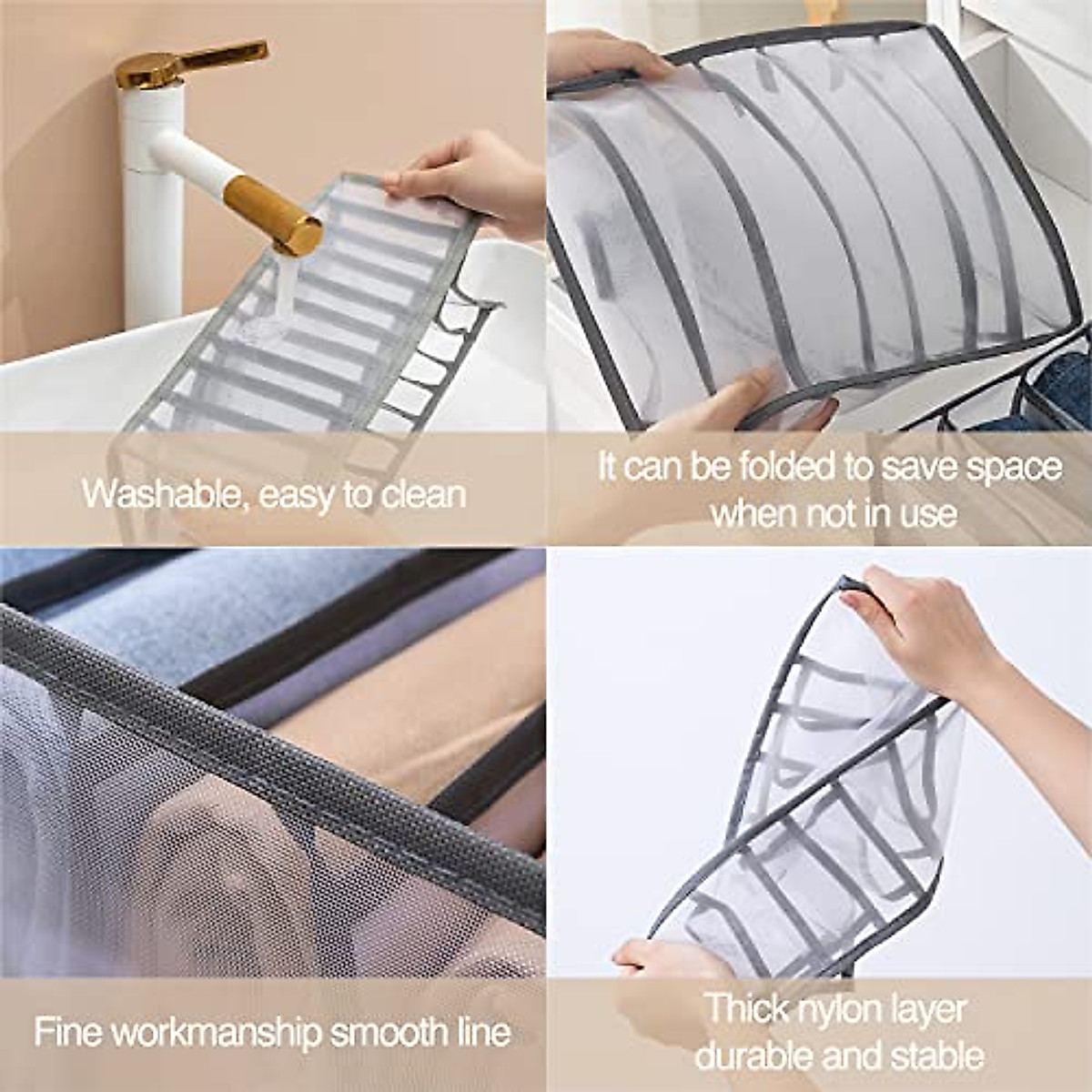 Washable, easy to clean

It can be folded to save space when not in use

Fine workmanship smooth line

Thick nylon layer durable and stable