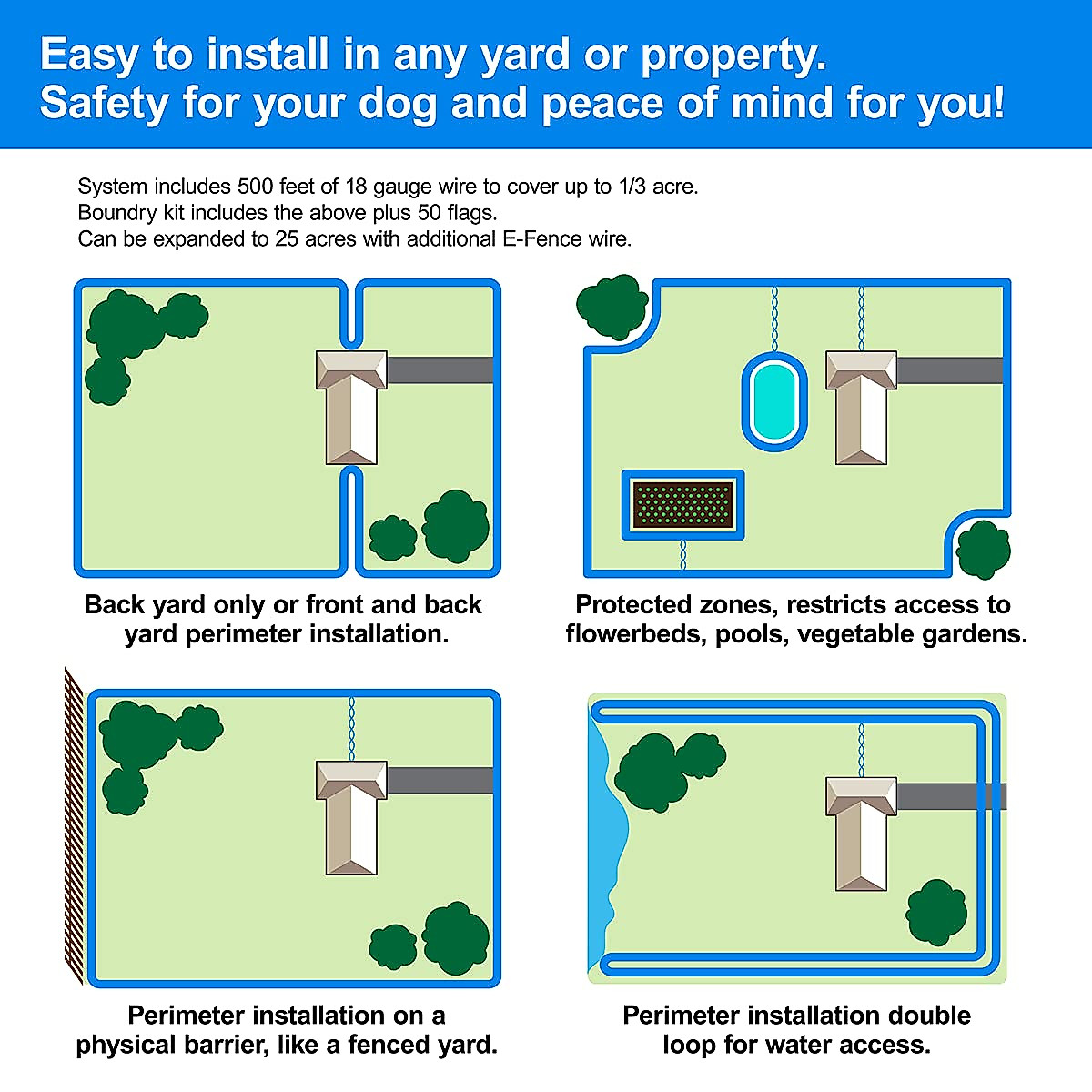 Easy to install in any yard or property.
Safety for your dog and peace of mind for you!

System includes 500 feet of 18 gauge wire to cover up to 1/3 acre.
Boundry kit includes the above plus 50 flags.
Can be expanded to 25 acres with additional E-Fence wire.

Back yard only or front and back yard perimeter installation.

Protected zones, restricts access to flowerbeds, pools, vegetable gardens.

Perimeter installation on a physical barrier, like a fenced yard.

Perimeter installation double loop for water access.