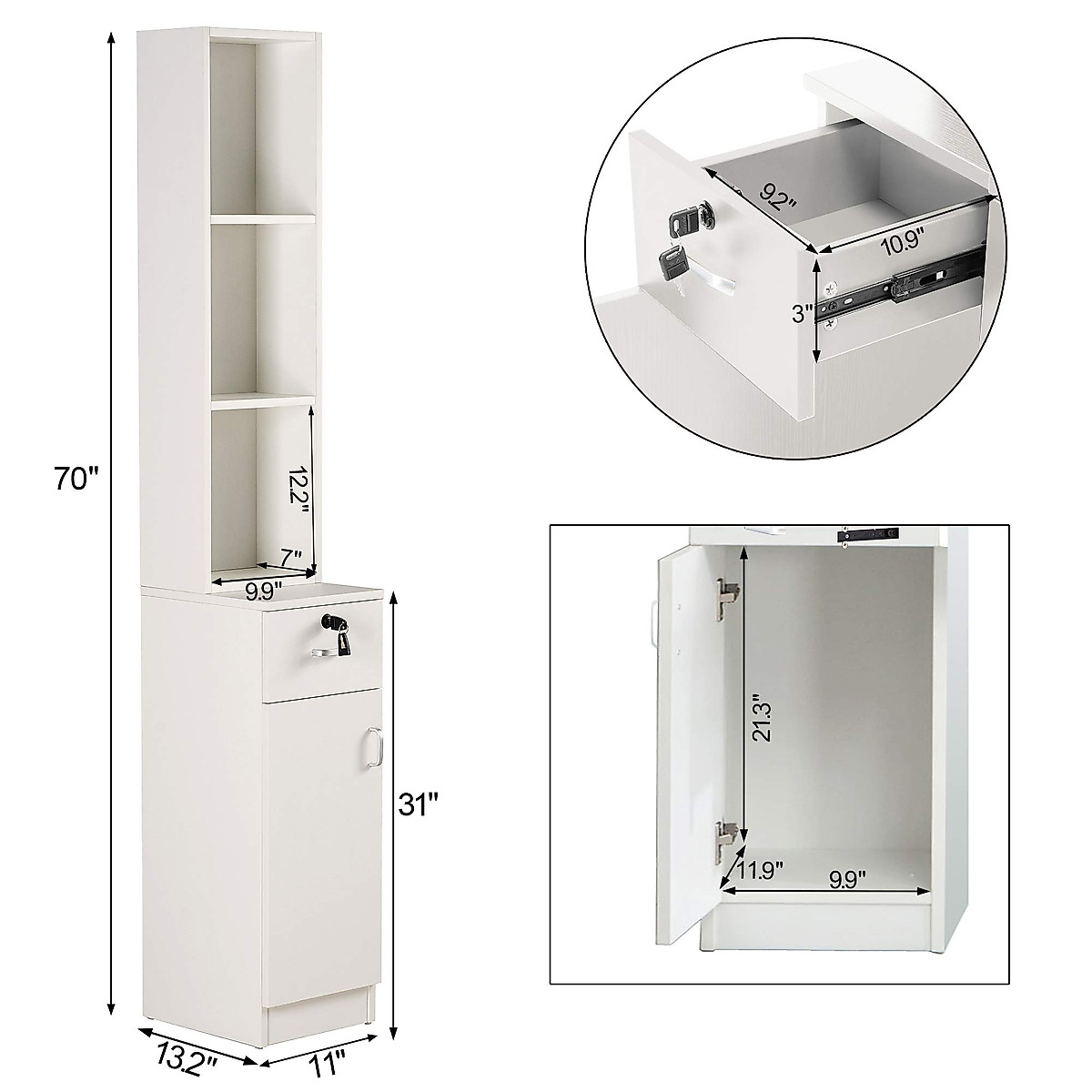 70"
12.2"
7"
9.9"
31"
13.2"
11"
9.2"
10.9"
3"
21.3"
11.9"
9.9"