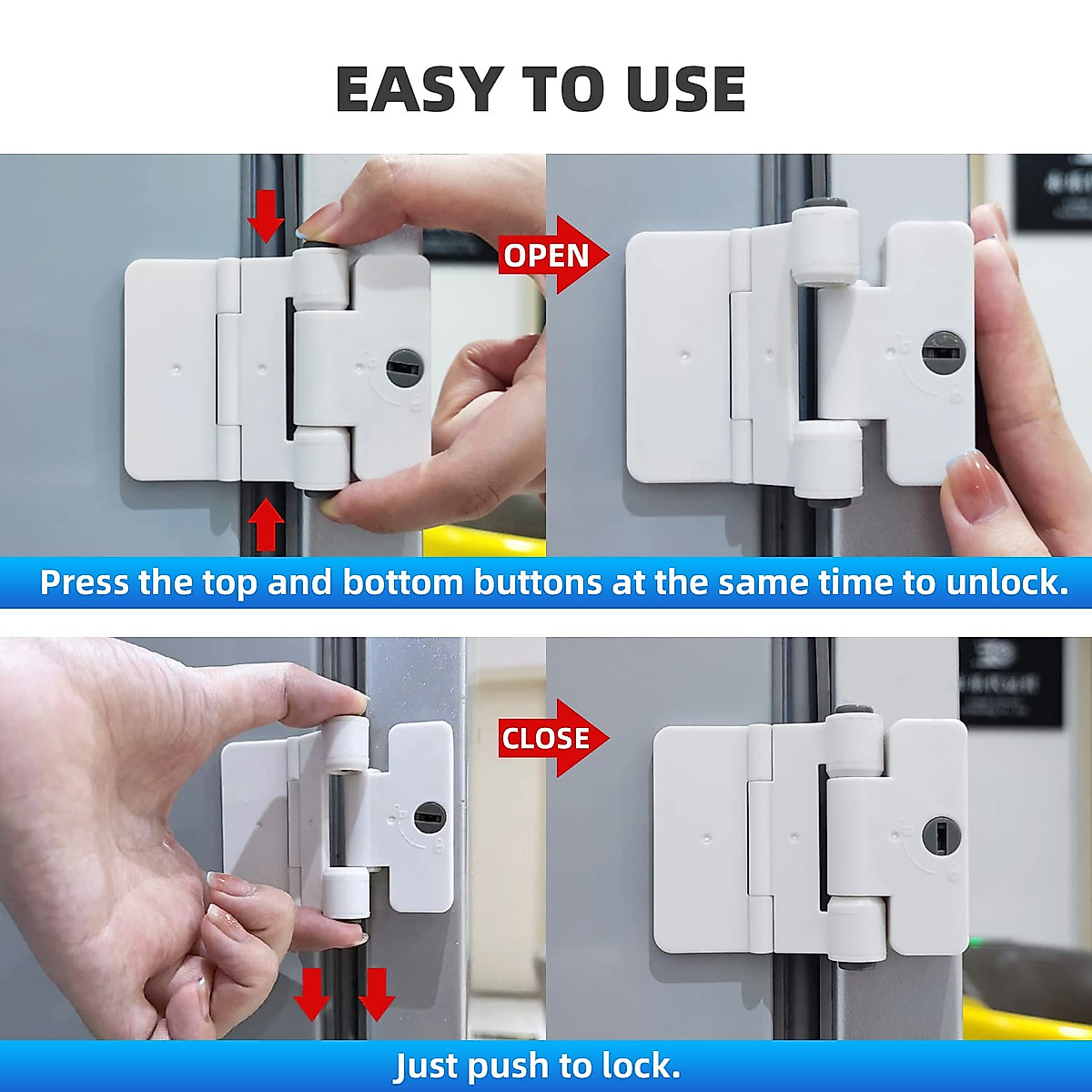 EASY TO USE

OPEN

Press the top and bottom buttons at the same time to unlock.

CLOSE

Just push to lock.