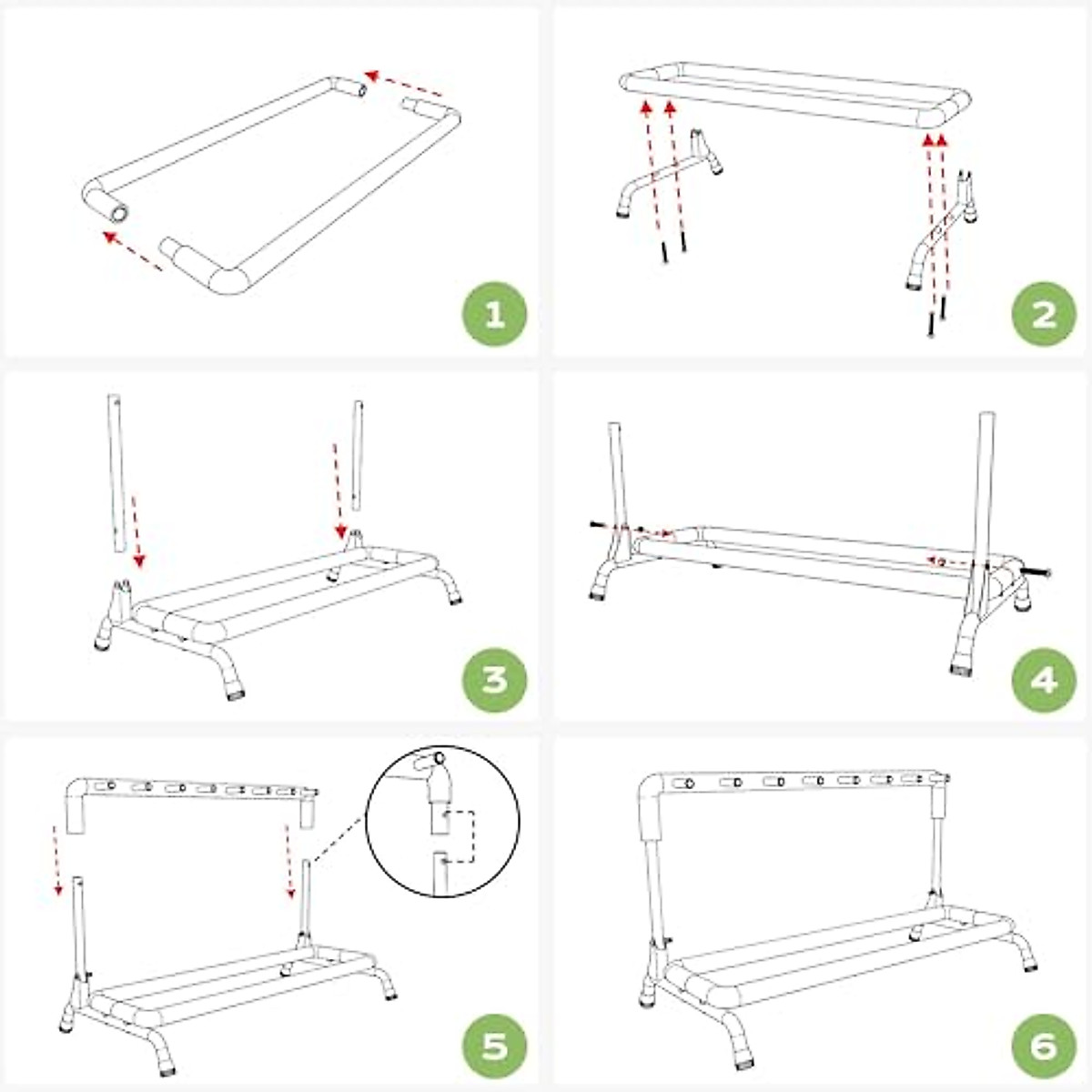 1

2

3

4

5

6