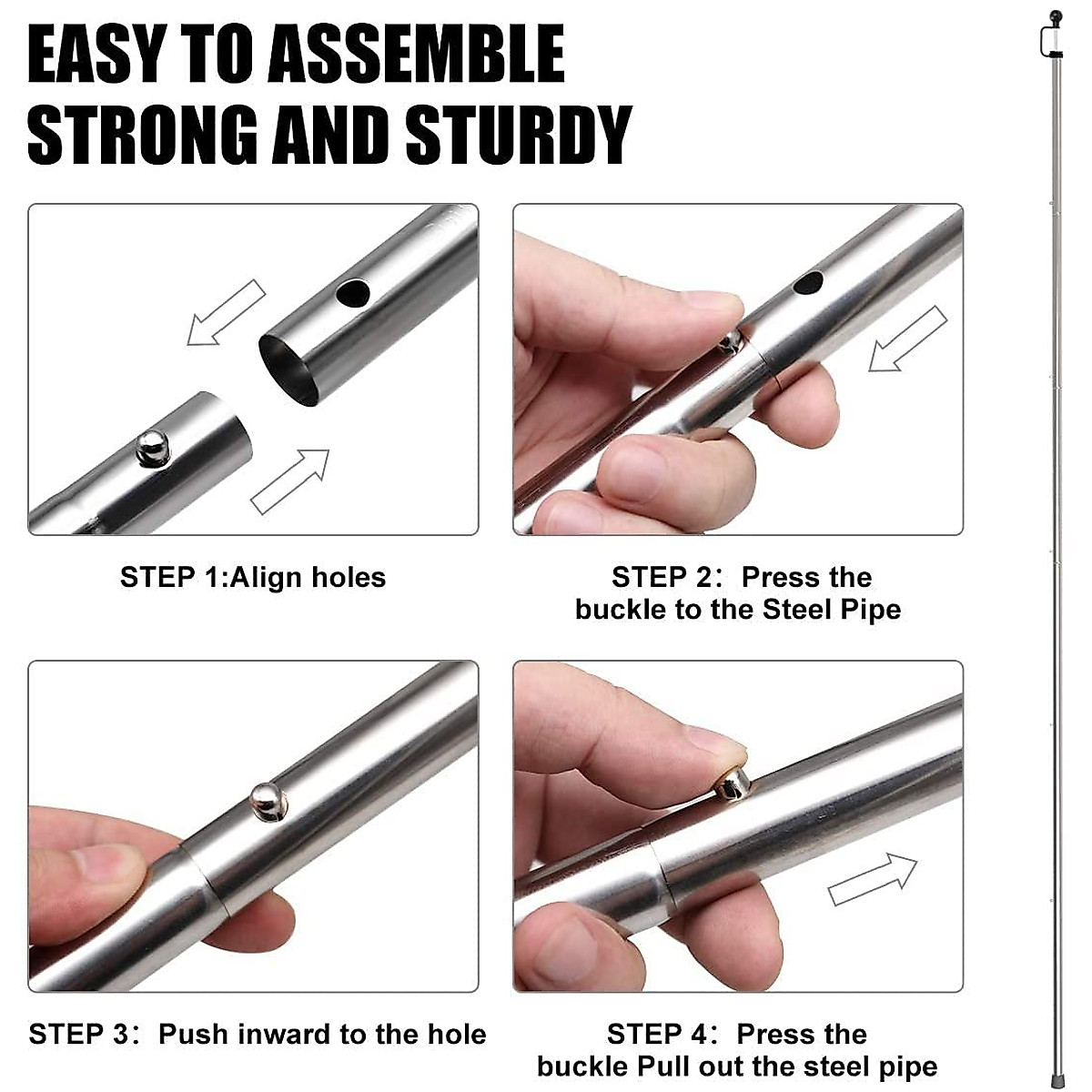 EASY TO ASSEMBLE
STRONG AND STURDY

STEP 1:Align holes

STEP 2: Press the buckle to the Steel Pipe

STEP 3: Push inward to the hole

STEP 4: Press the buckle Pull out the steel pipe