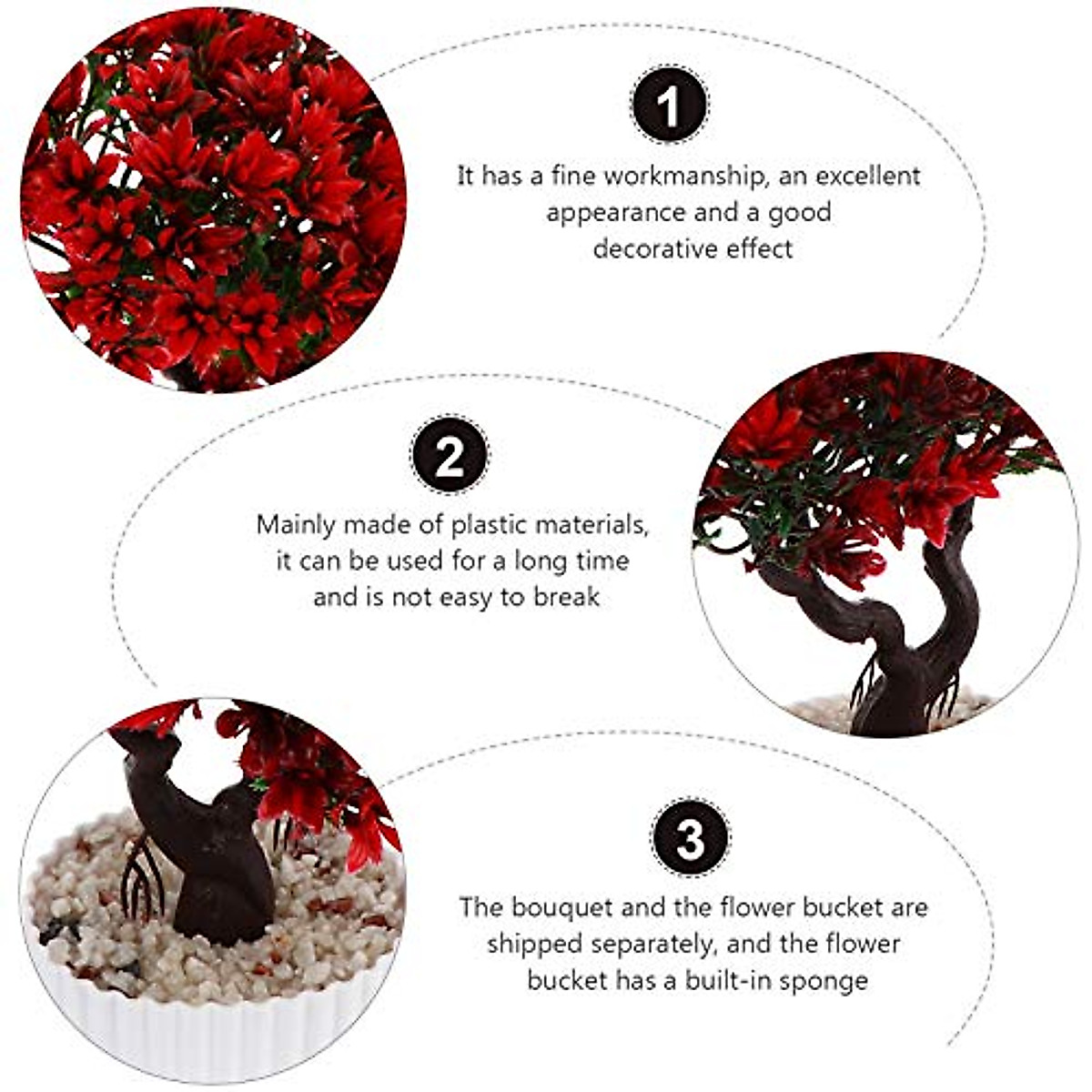 1

It has a fine workmanship, an excellent appearance and a good decorative effect

2

Mainly made of plastic materials, it can be used for a long time and is not easy to break

3

The bouquet and the flower bucket are shipped separately, and the flower bucket has a built-in sponge